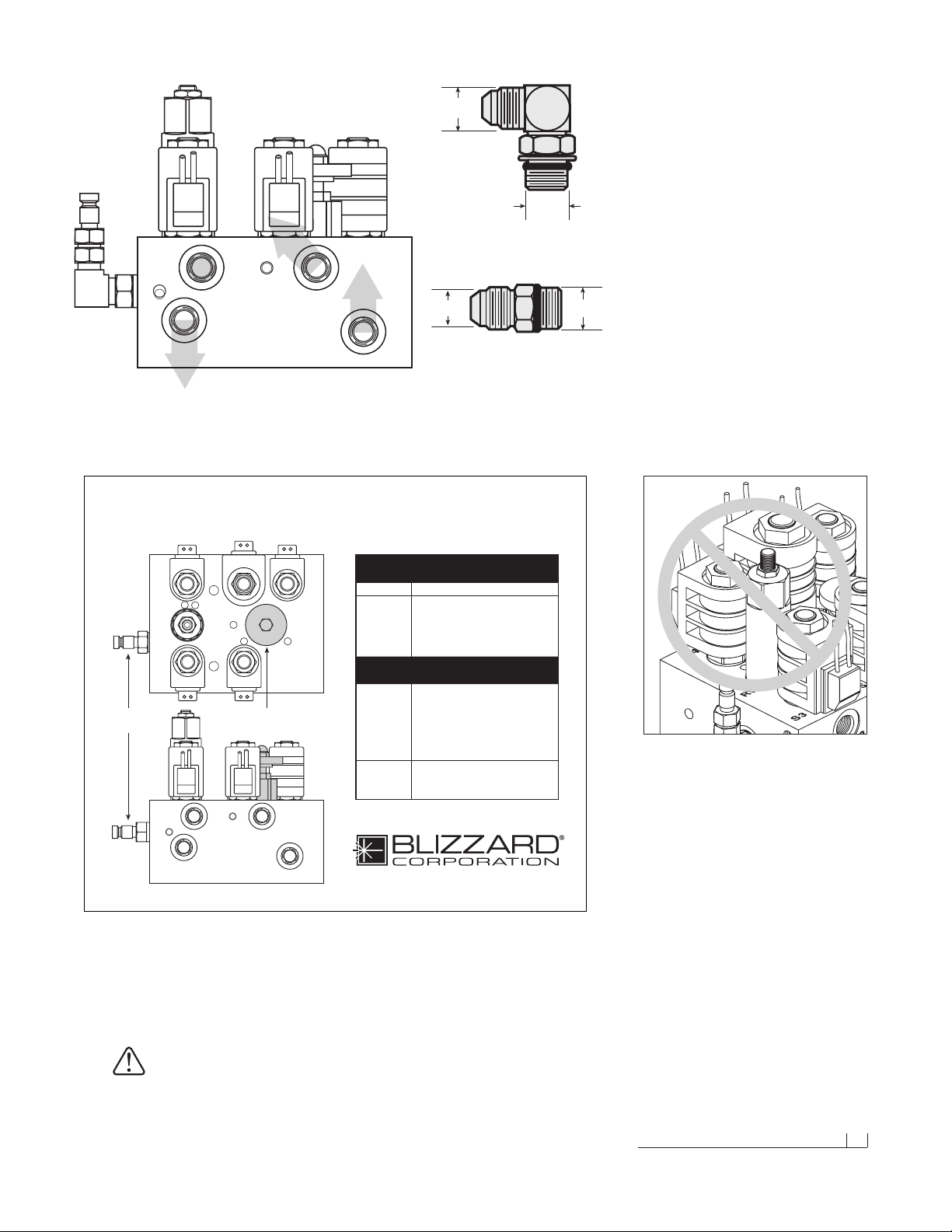 BLIZZARD®
CORPORATION