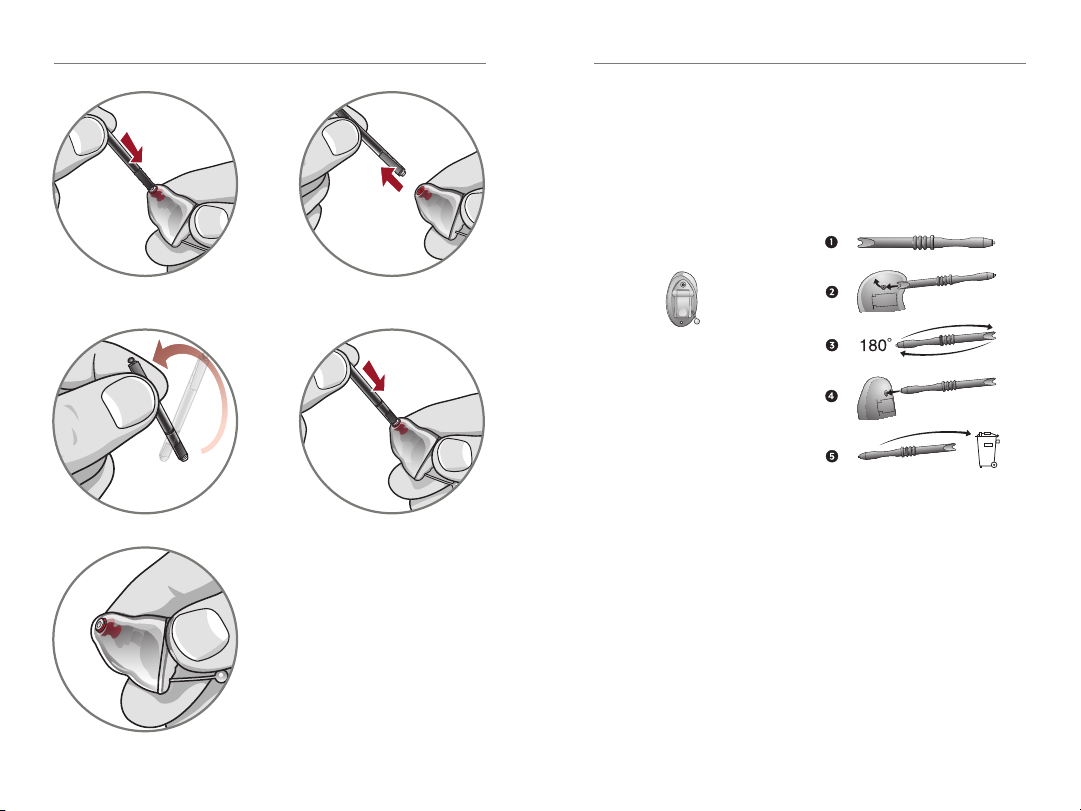 ❶

❷

❸ 180°

❹

❺