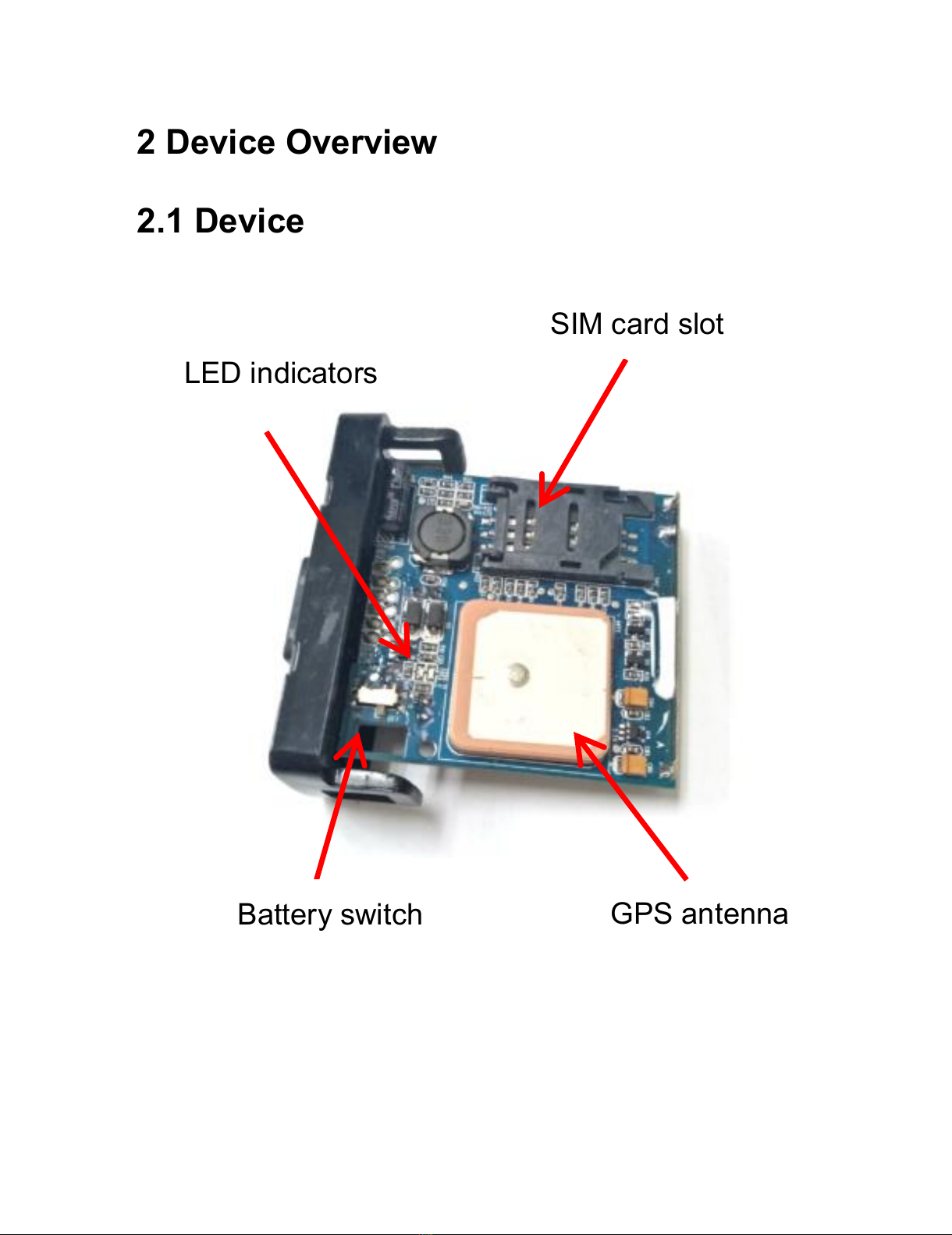 2 Device Overview

2.1 Device

SIM card slot

LED indicators

Battery switch

GPS antenna