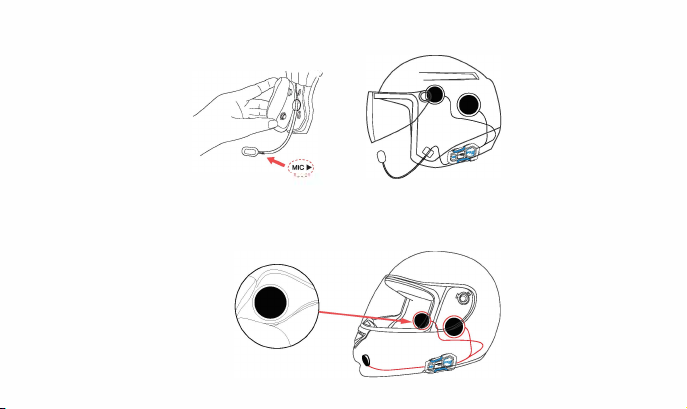 MIC ▶