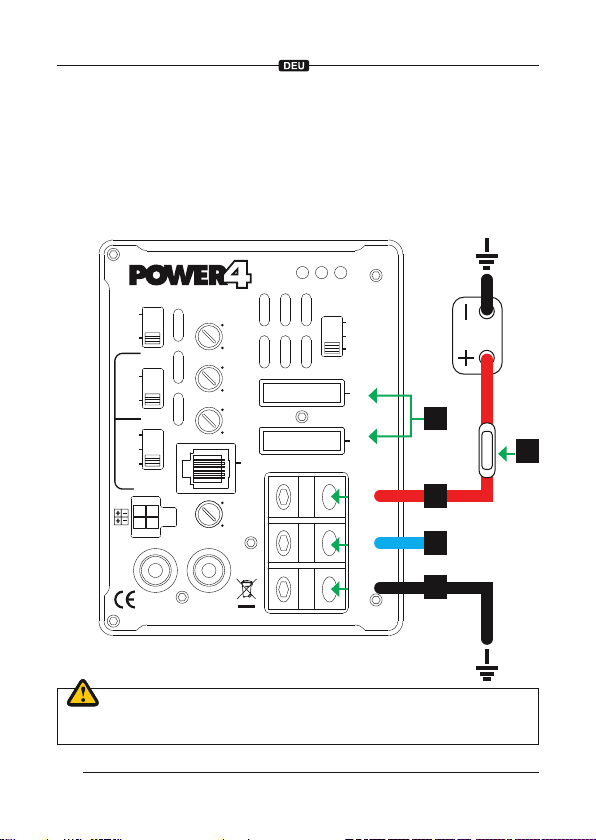 DEU

POWER4

CE