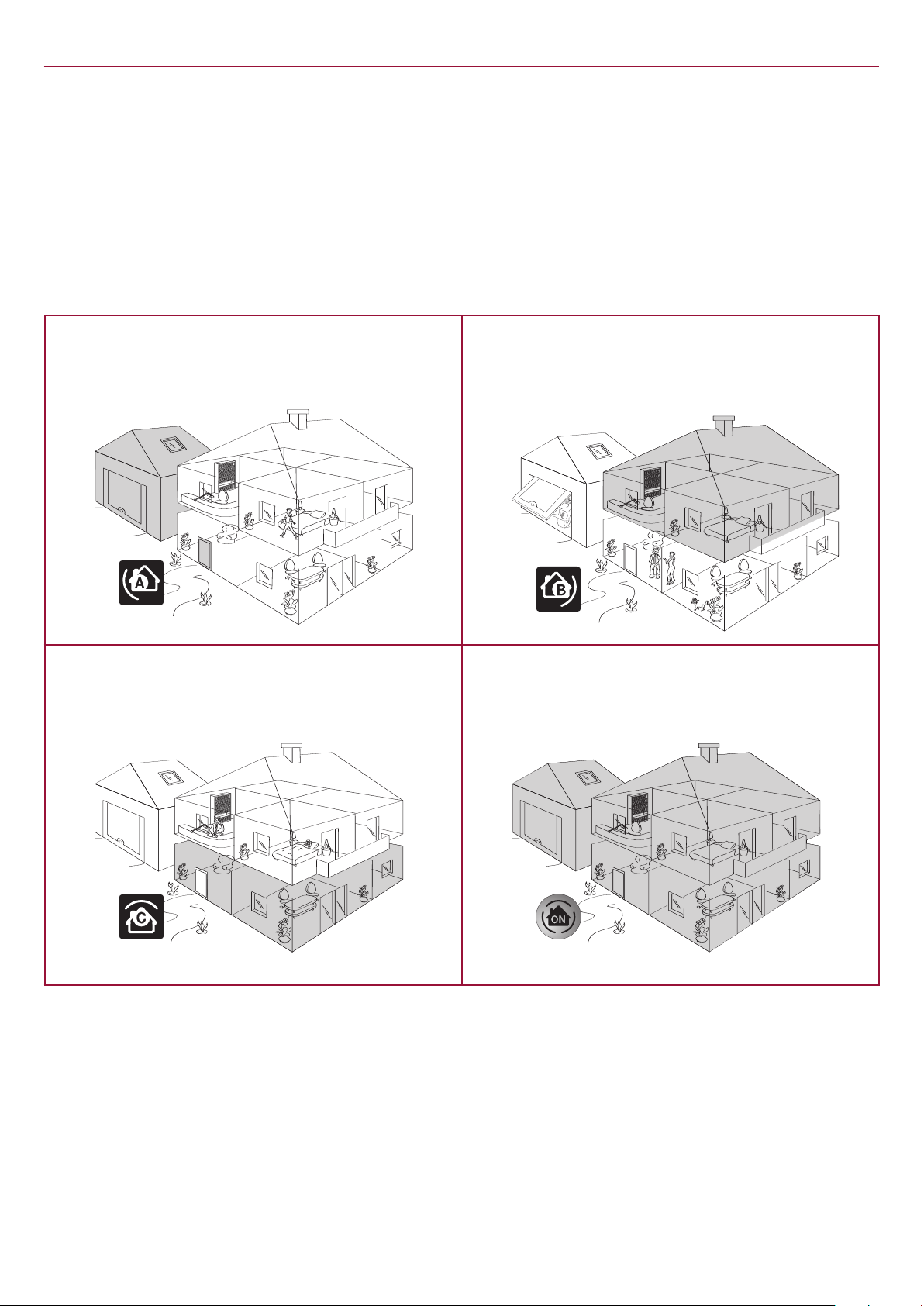 A

B

C

ON