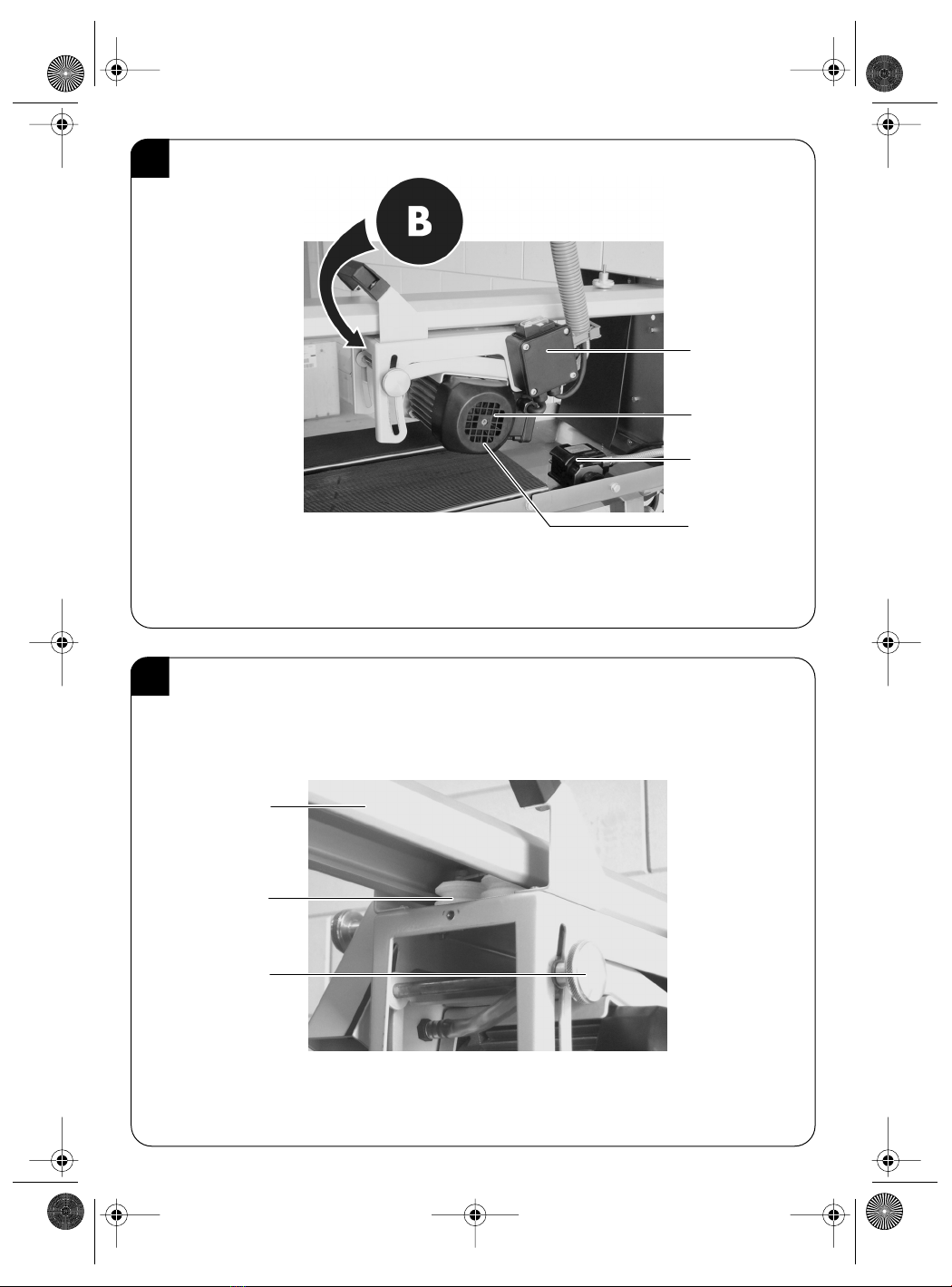 B