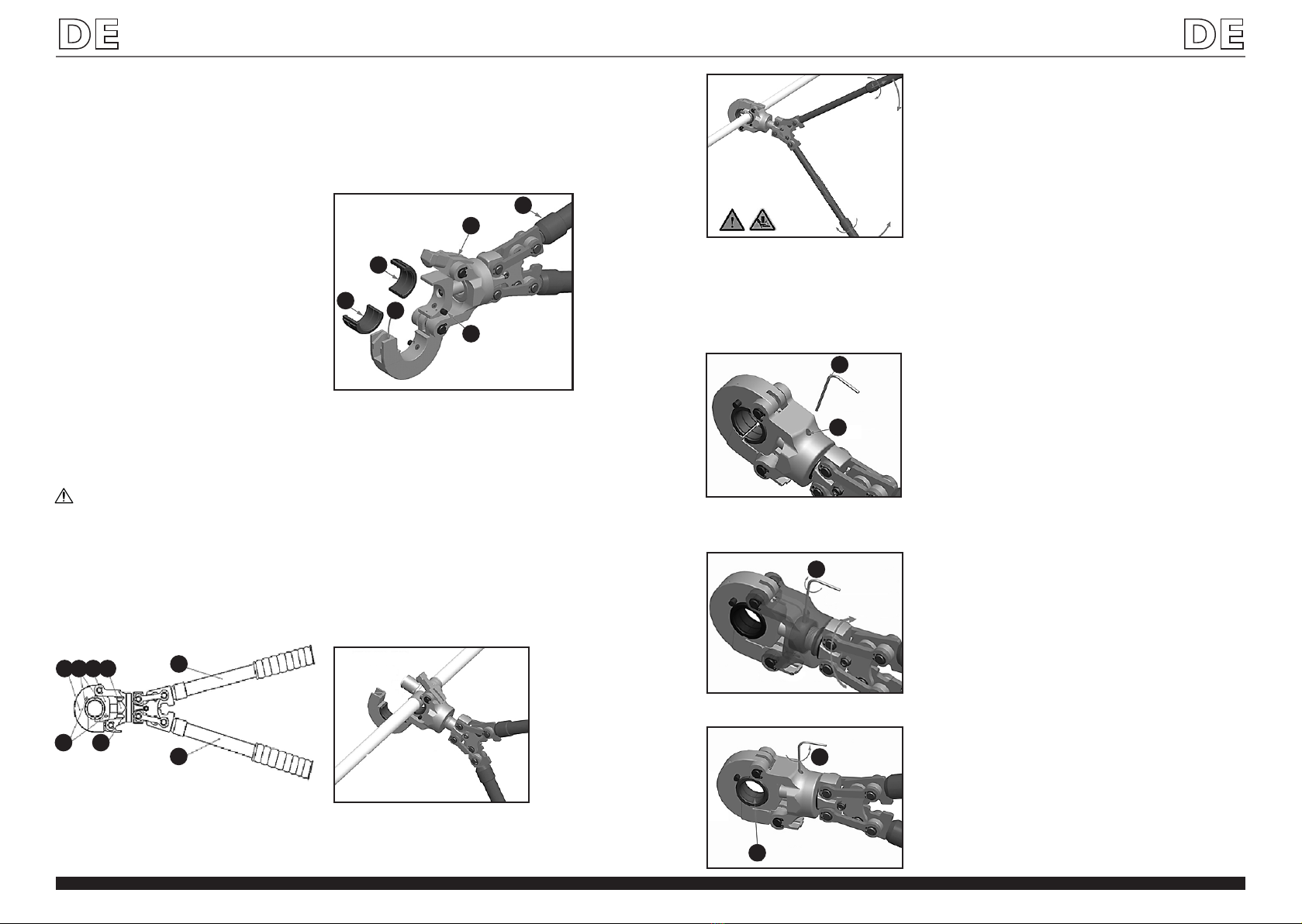 DE

DE