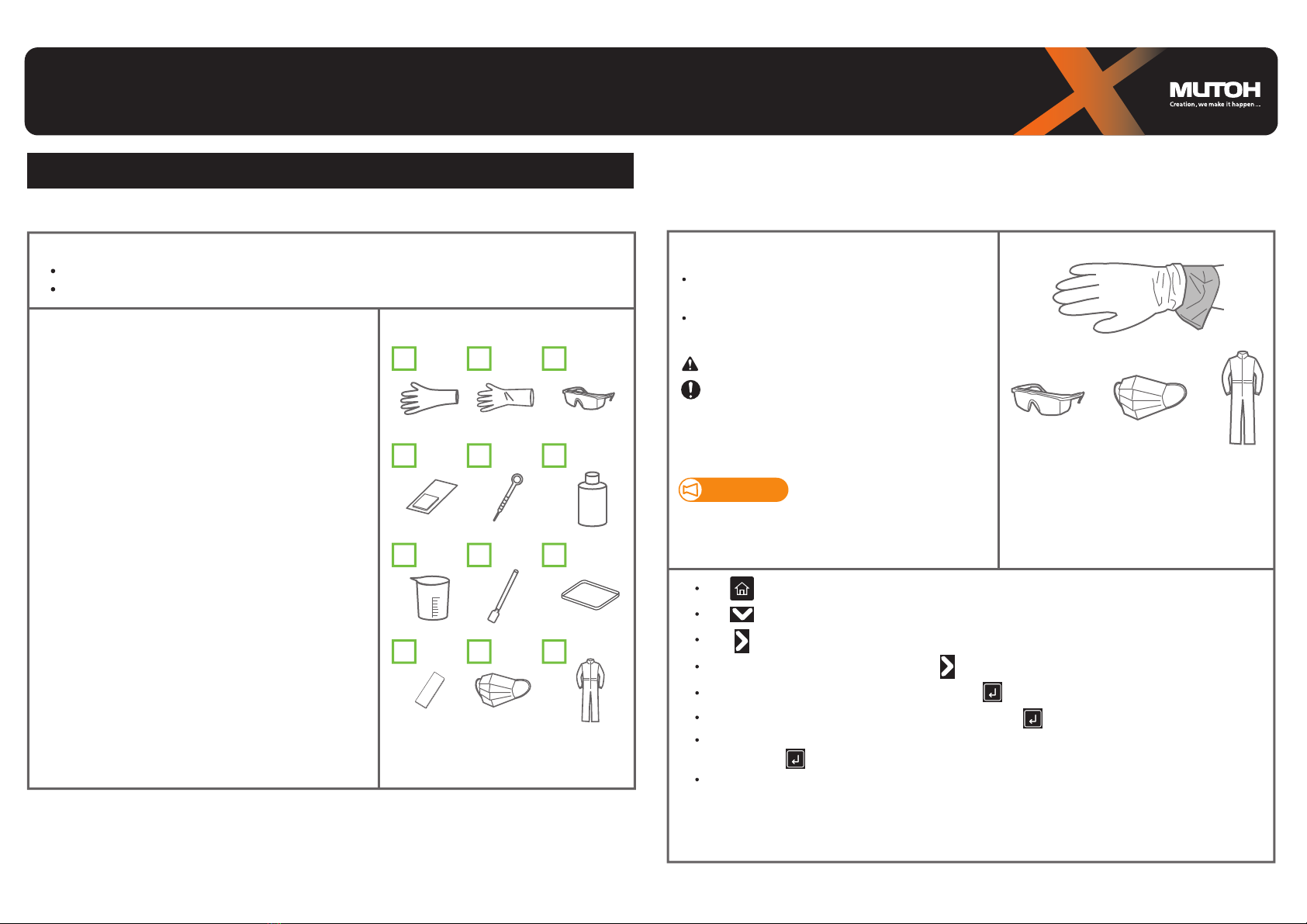 MUTOH
Creation, we make it happen ...