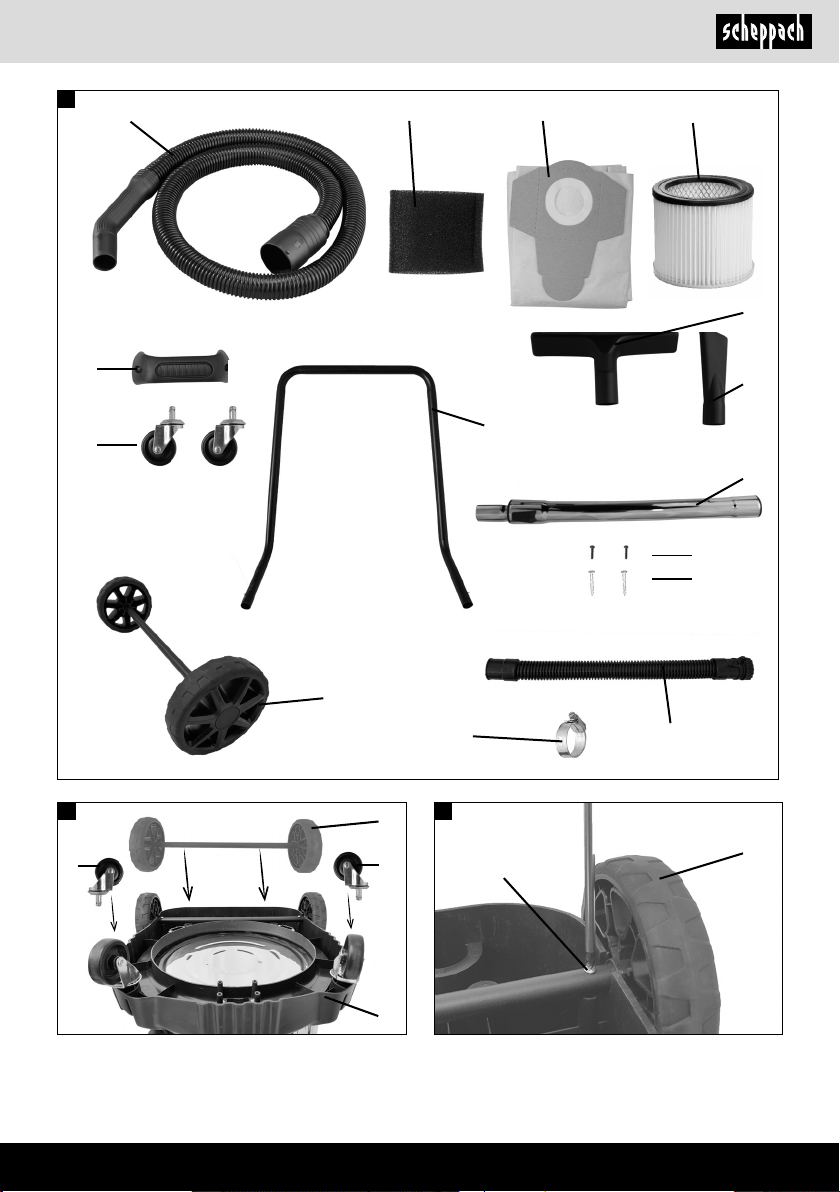 scheppach