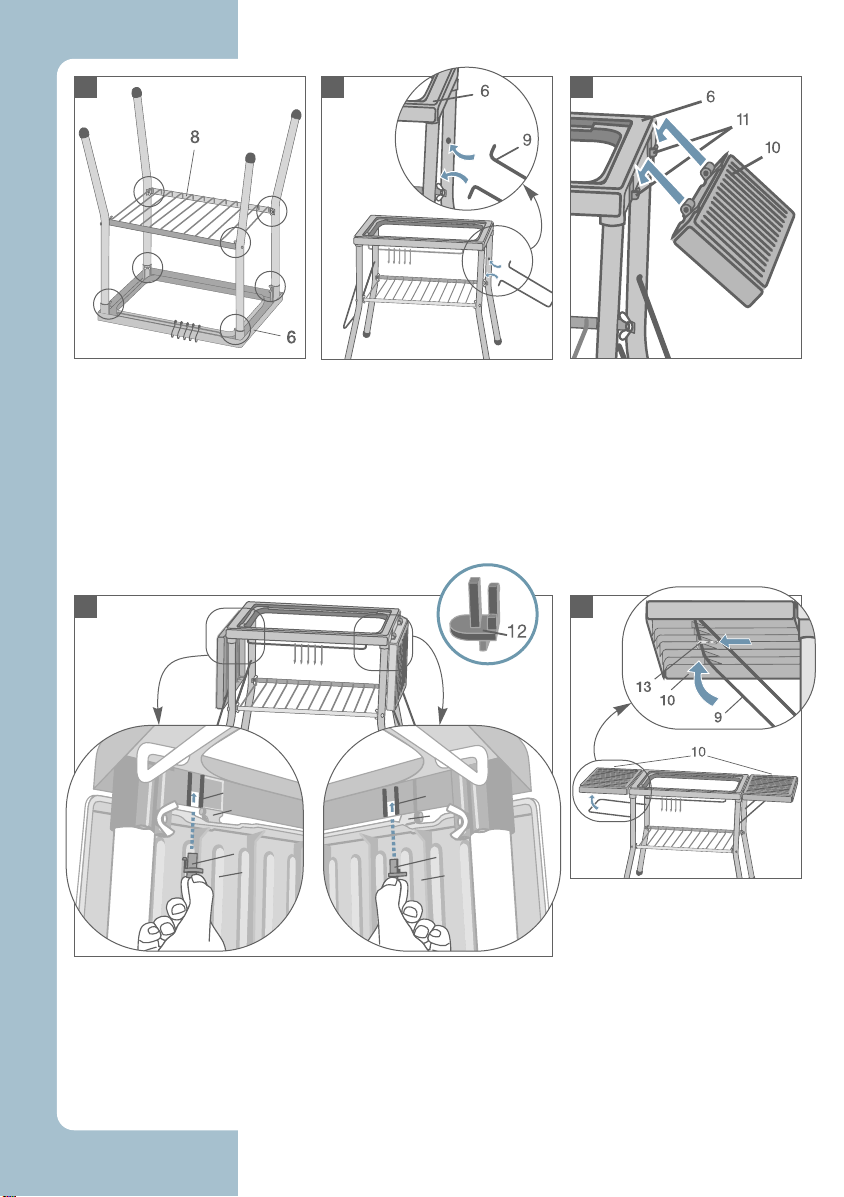 8

6

6

9

6

11

10

12

13

10

9

10