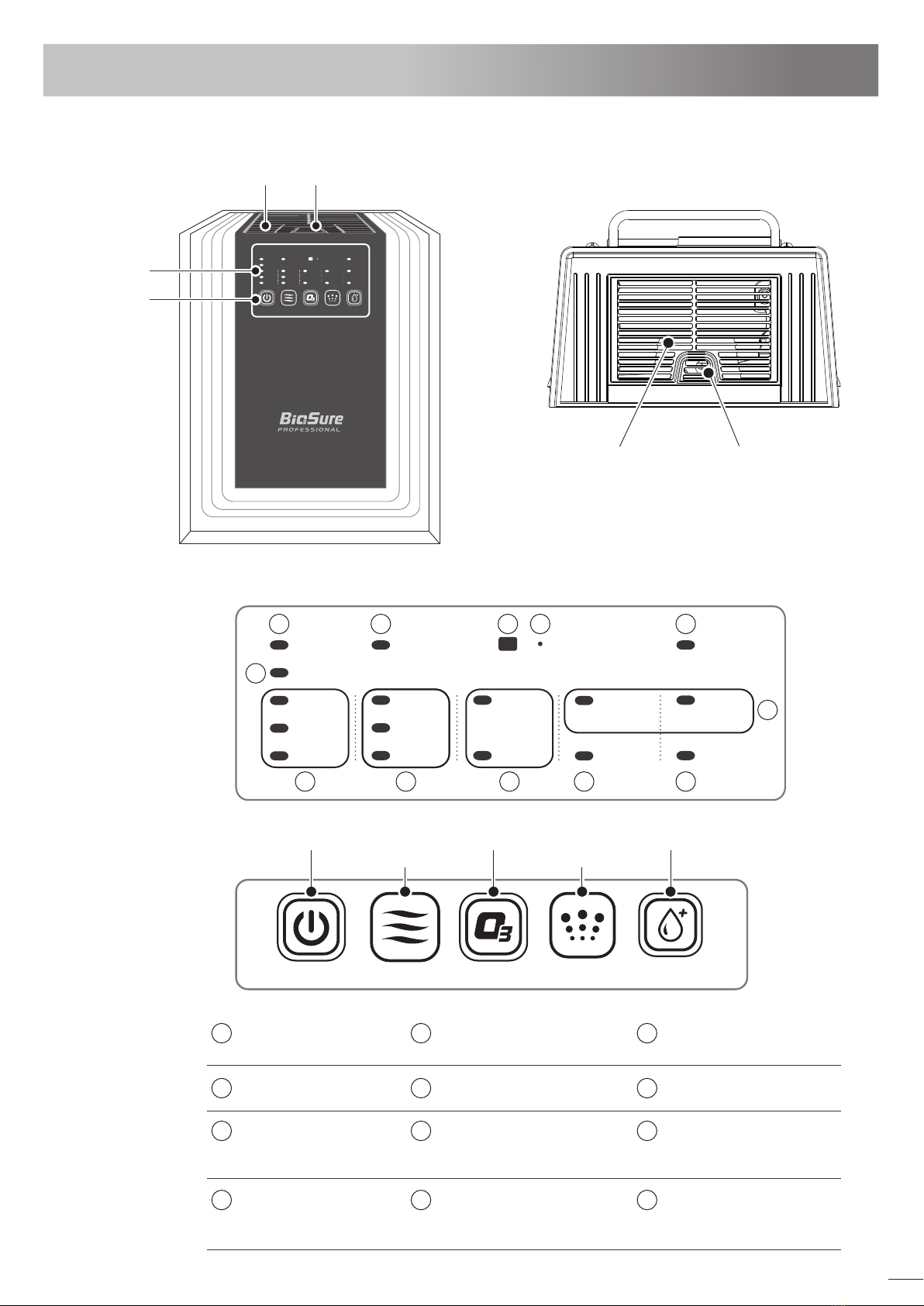 BioSure
PROFESSIONAL

$O_3$