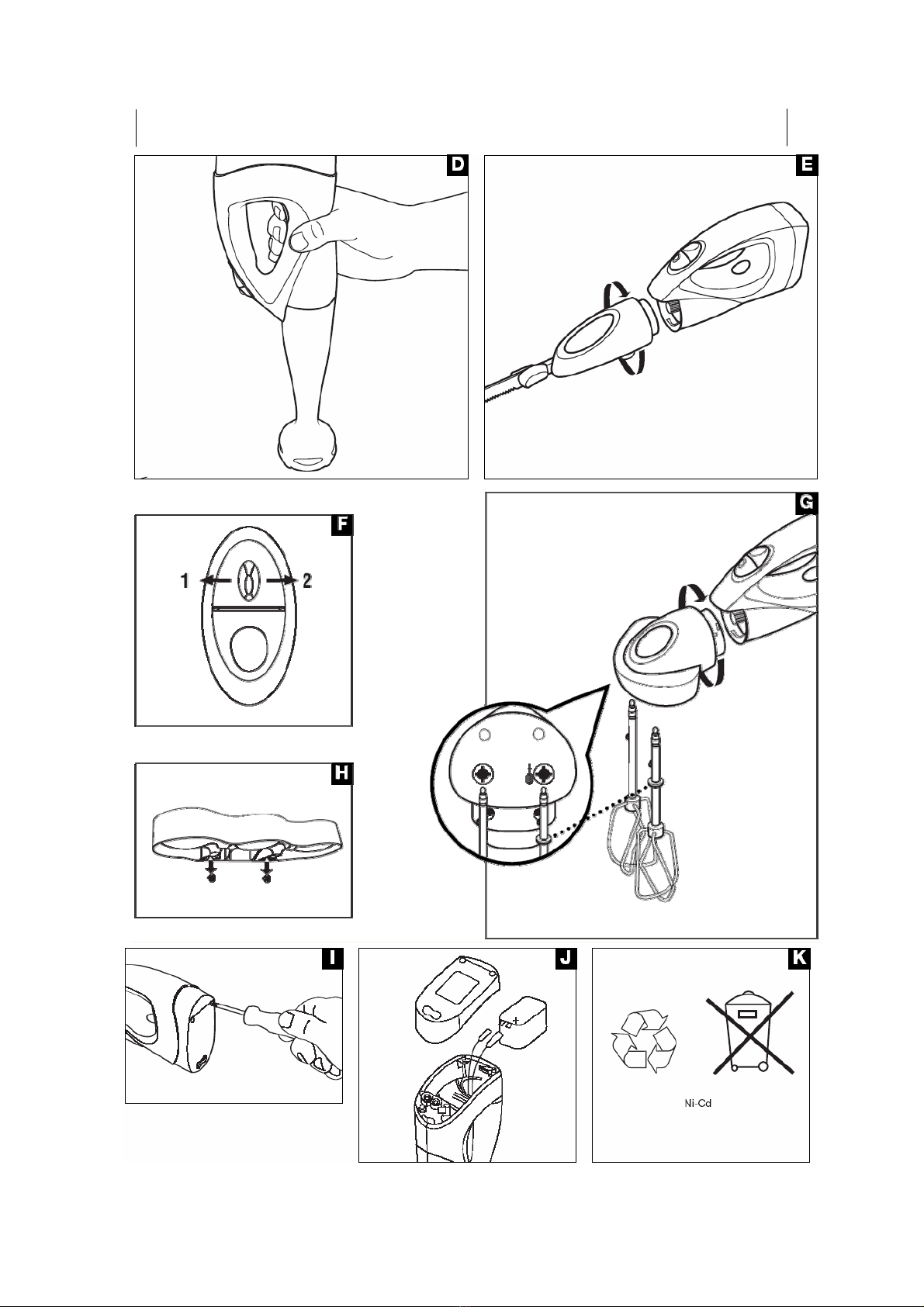 D

E

F

1

2

G

H

I

J

+

K

Ni-Cd