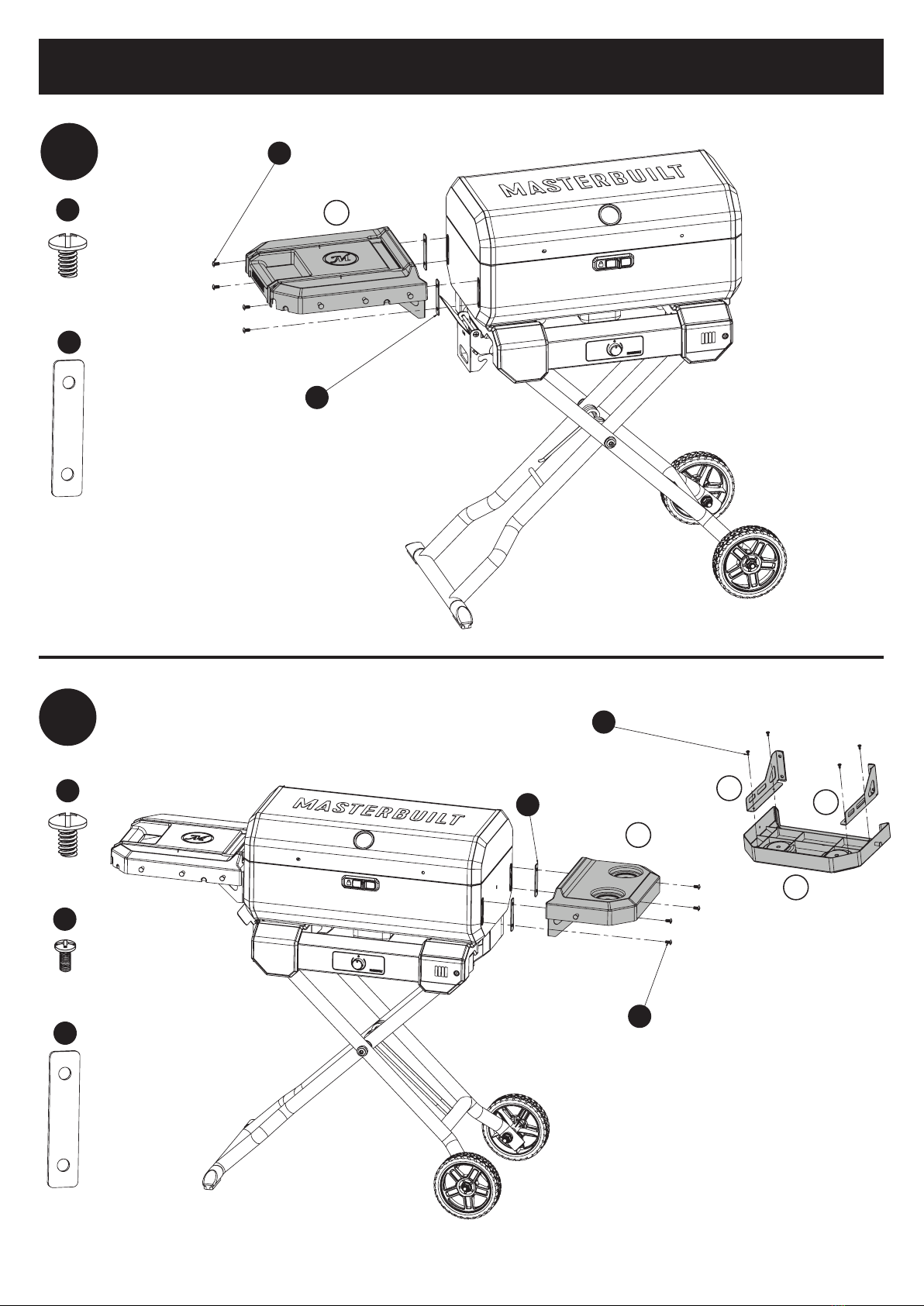 MASTERBUILT

MASTERBUILT