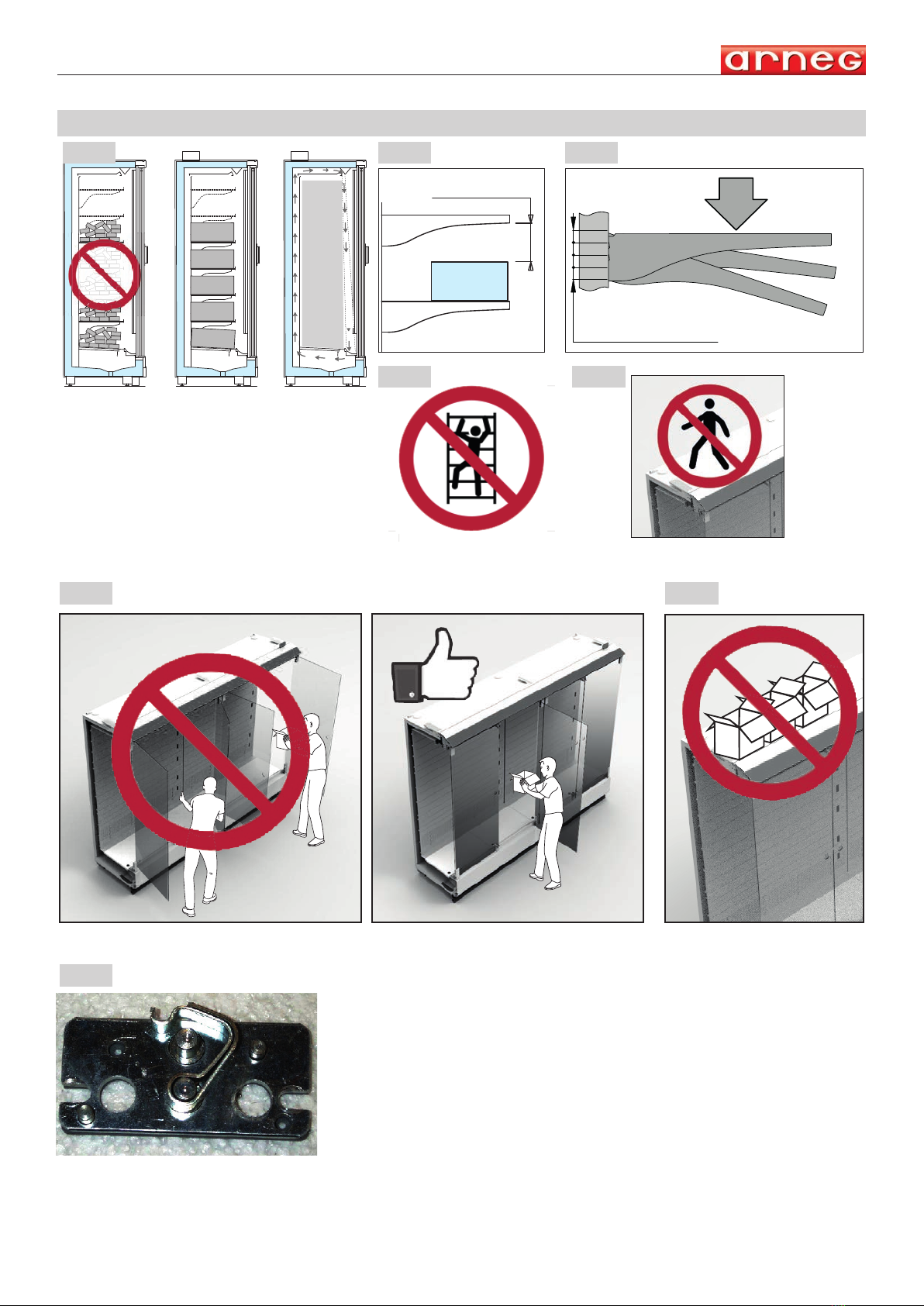 arneg