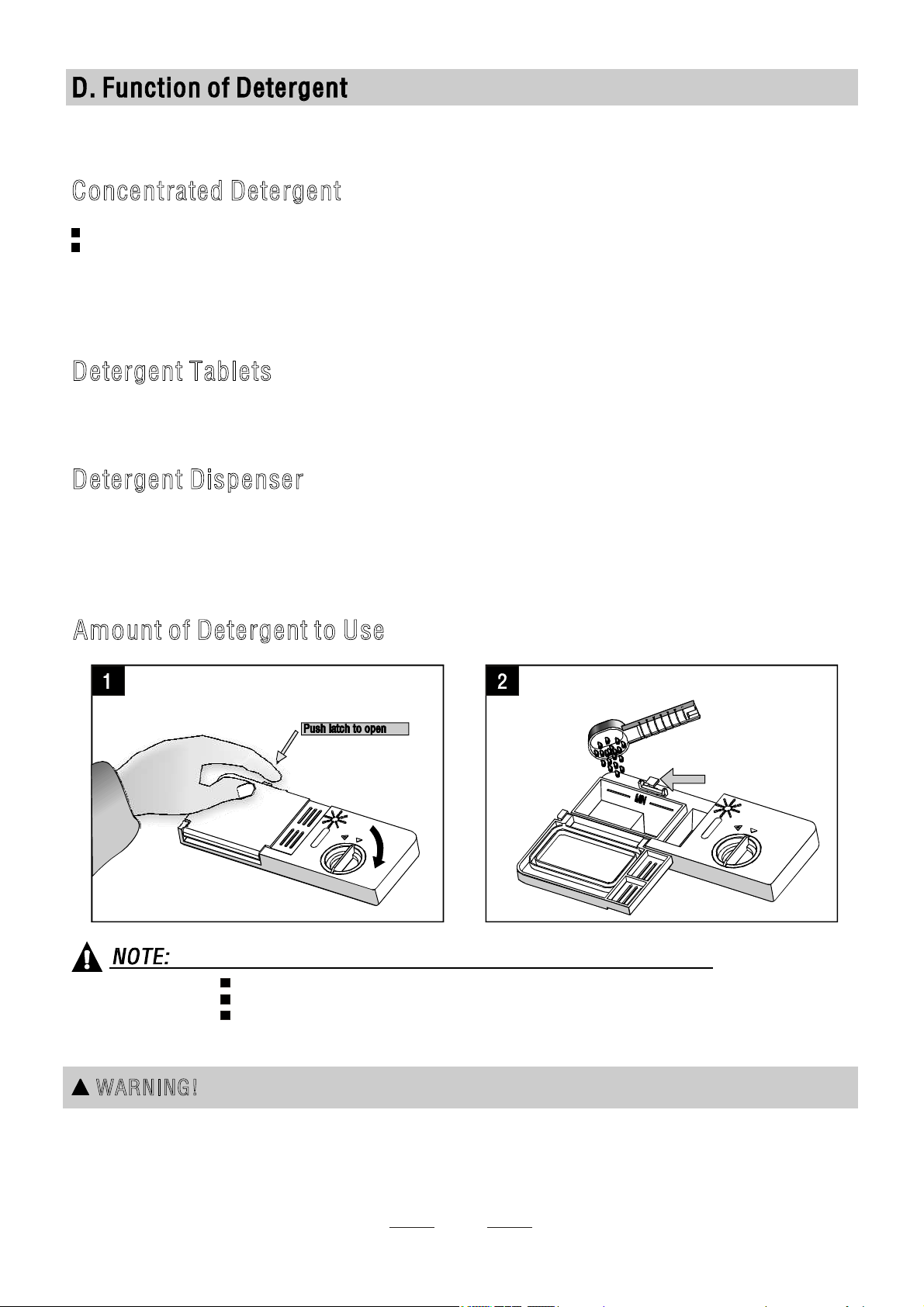 D. Function of Detergent

Concentrated Detergent

Detergent Tablets

Detergent Dispenser

Amount of Detergent to Use

1

Push latch to open

2

MIN

NOTE:

WARNING!