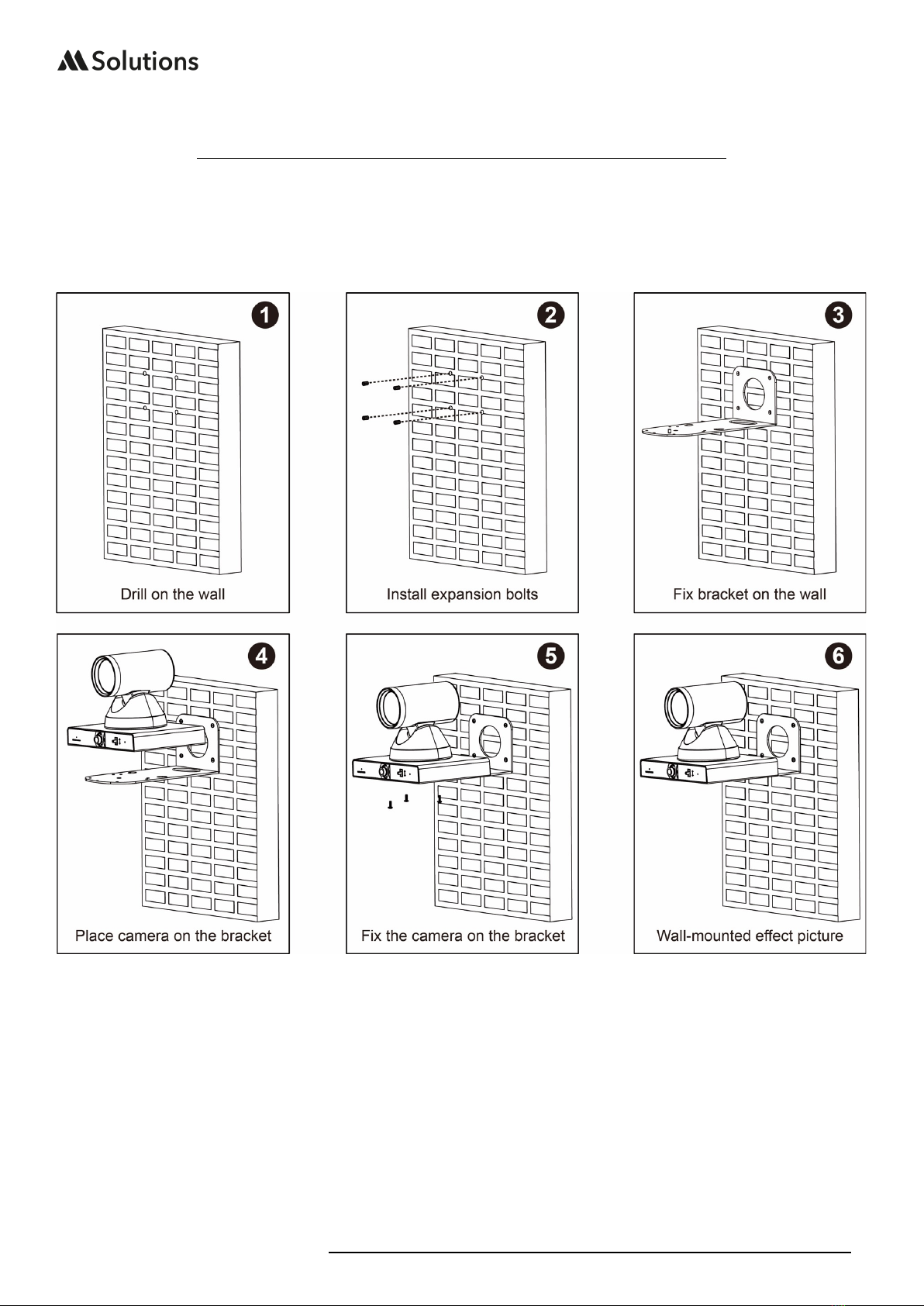 Solutions

1
Drill on the wall

2
Install expansion bolts

3
Fix bracket on the wall

4
Place camera on the bracket

5
Fix the camera on the bracket

6
Wall-mounted effect picture