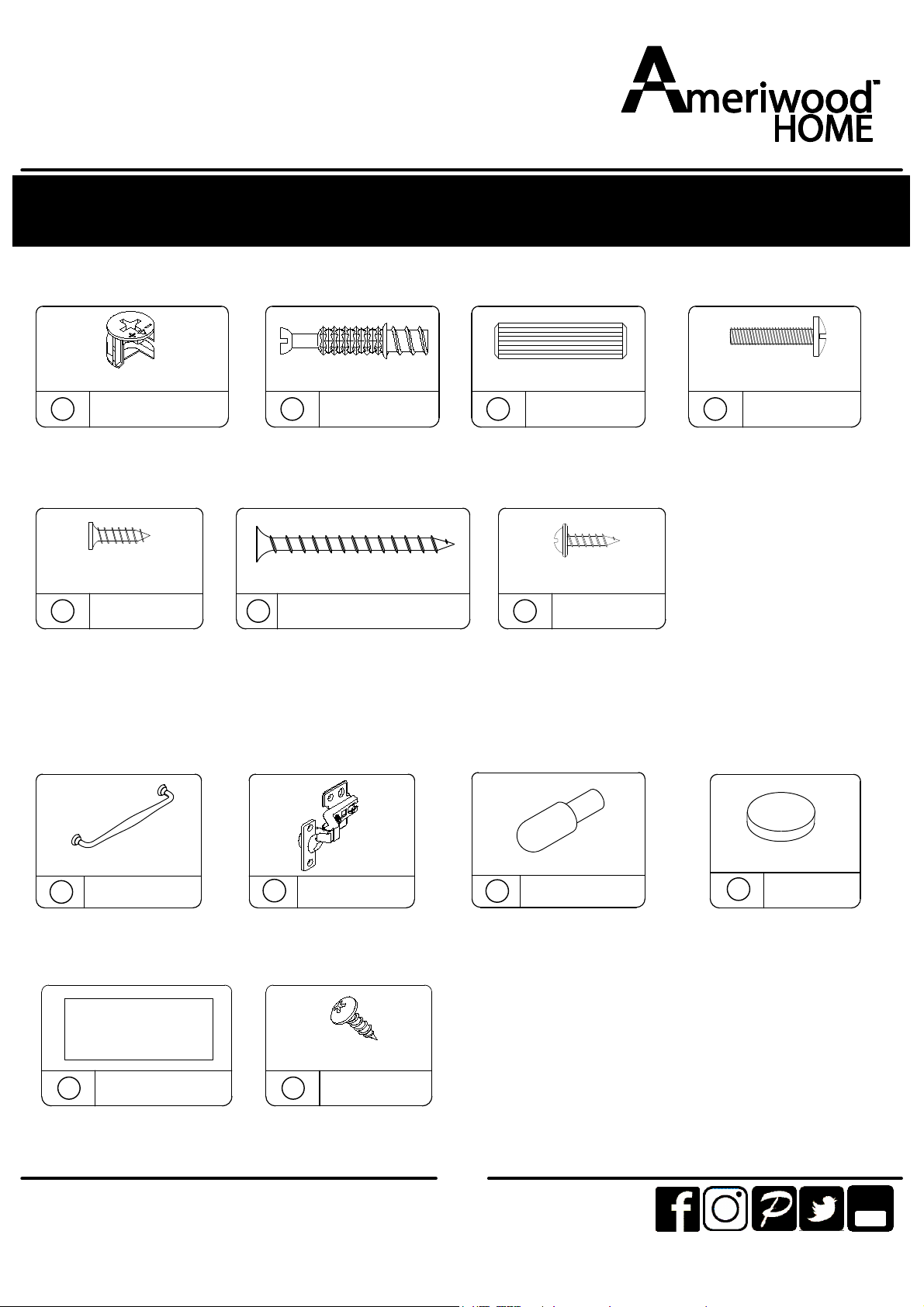 Ameriwood™
HOME