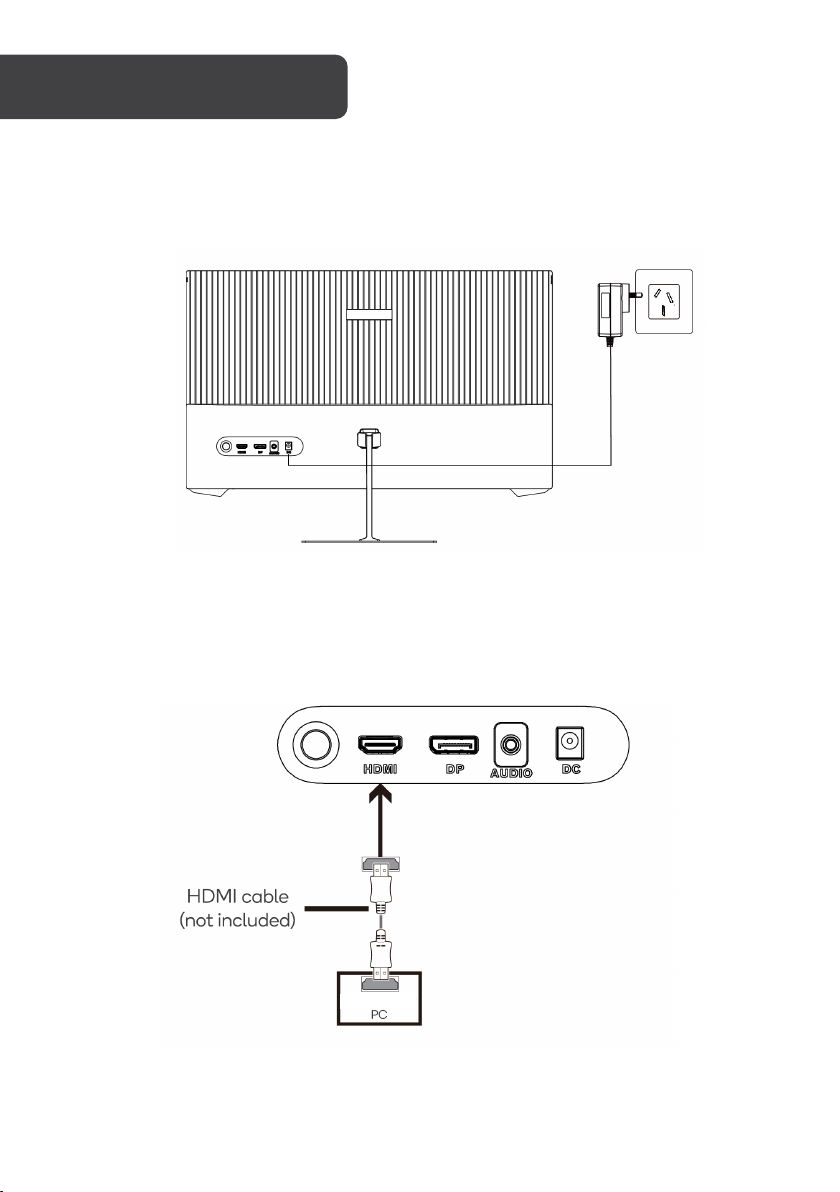 HDMI
DP
AUDIO
DC

HDMI cable
(not included)

PC