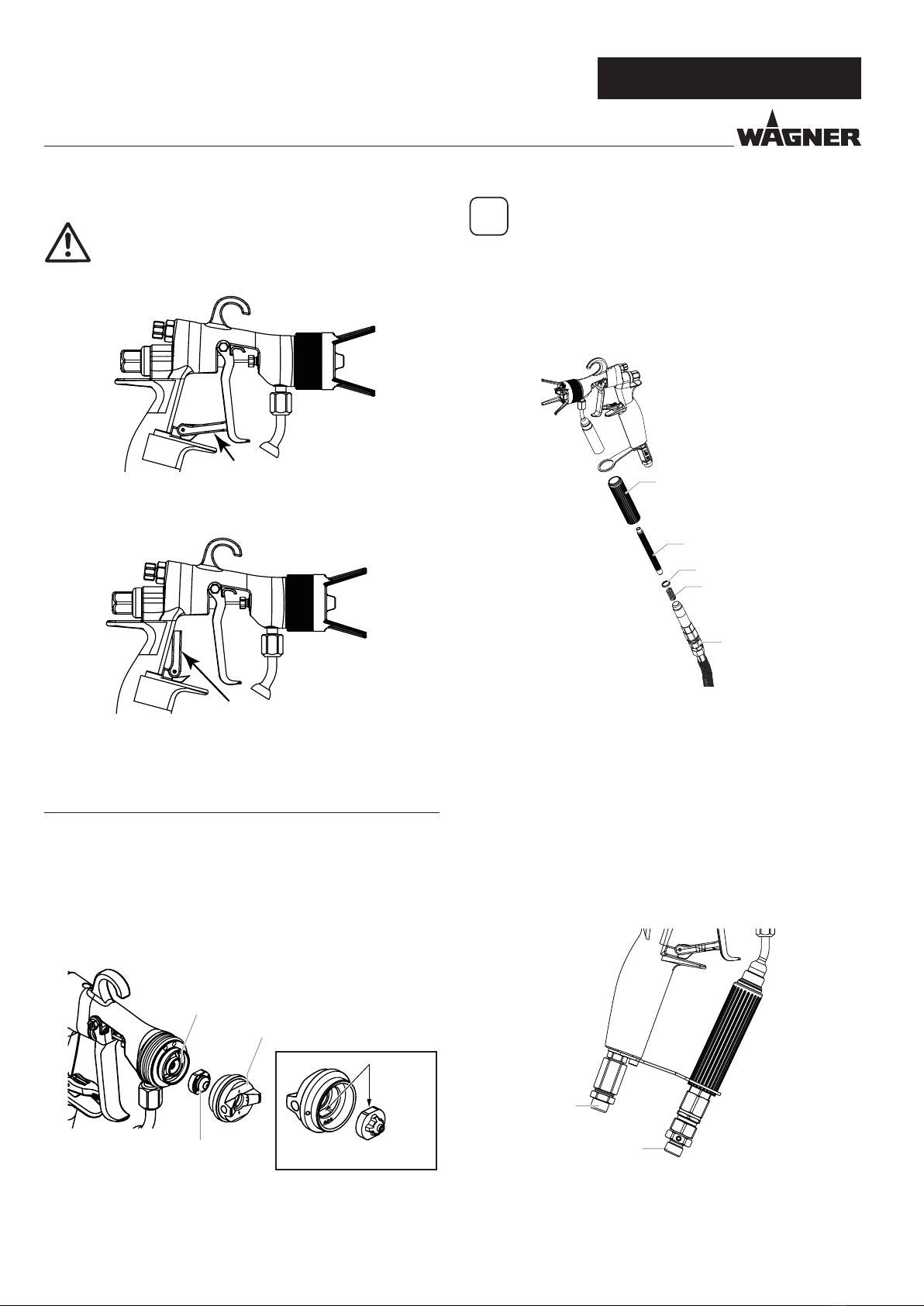 WAGNER