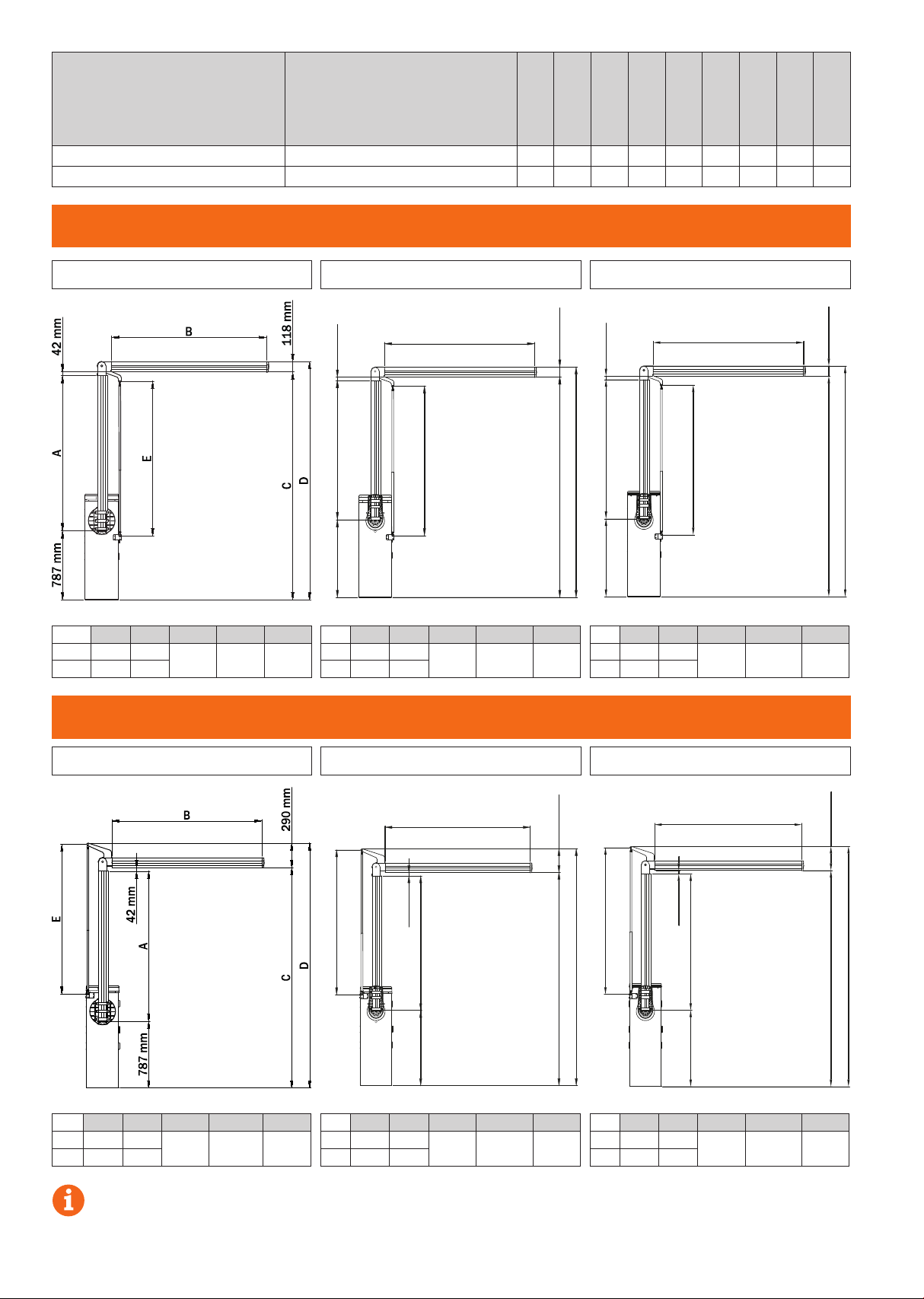 42 mm

B

118 mm

A

E

C

D

787 mm

B

290 mm

E

42 mm

A

C

D

787 mm