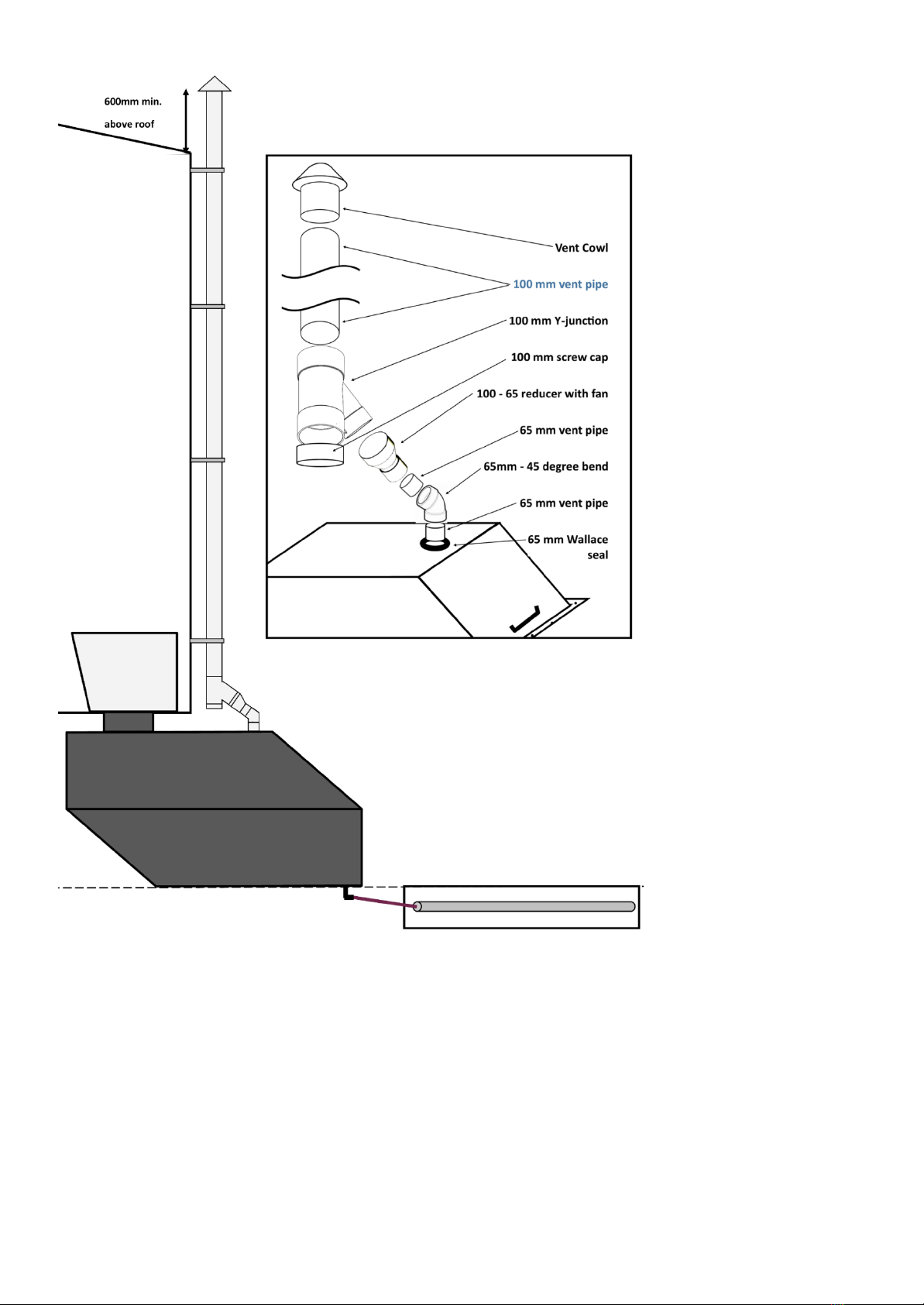 600mm min.

above roof

Vent Cowl

100 mm vent pipe

100 mm Y-junction

100 mm screw cap

100 - 65 reducer with fan

65 mm vent pipe

65mm - 45 degree bend

65 mm vent pipe

65 mm Wallace seal