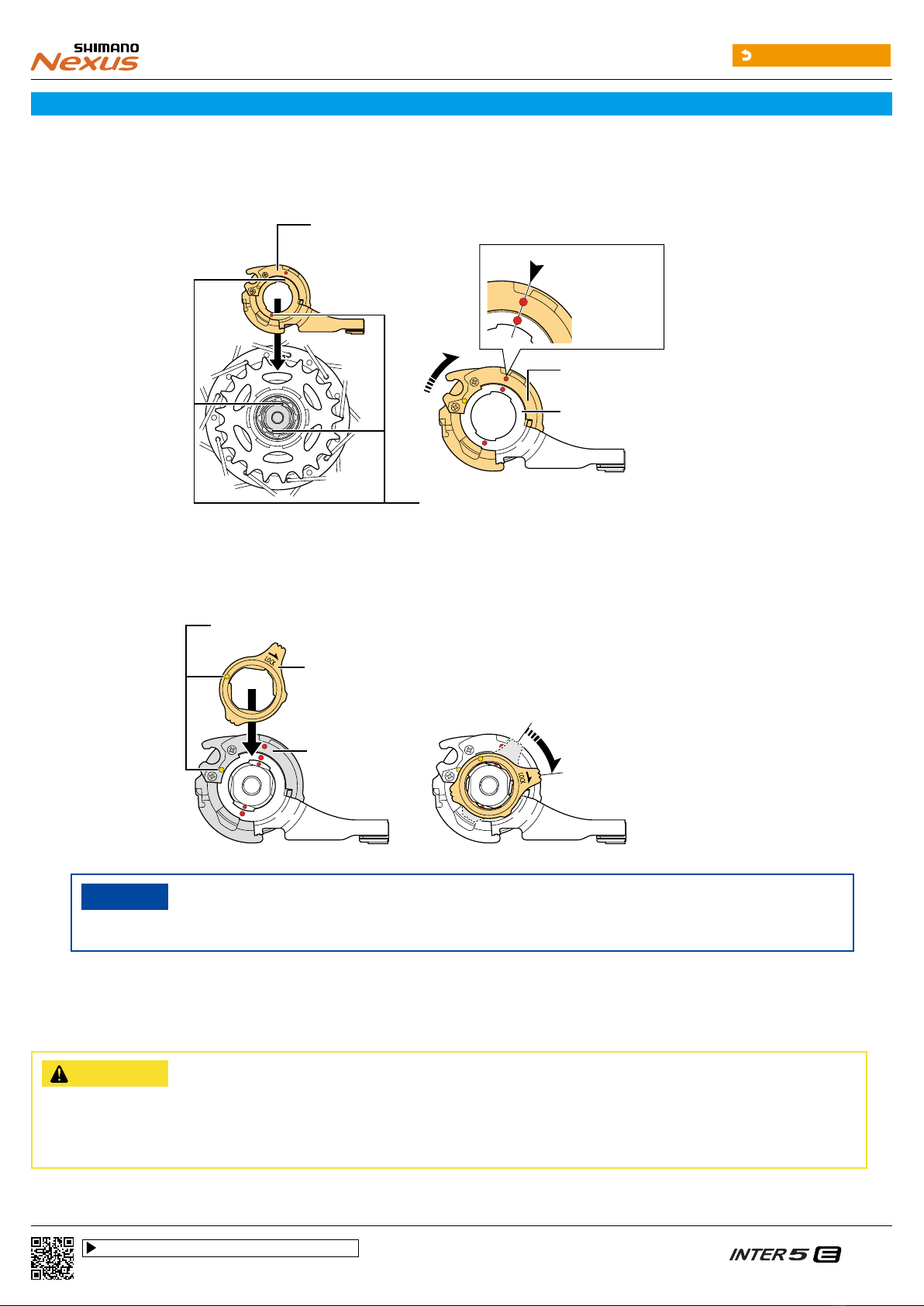 SHIMANO
Nexus

LOCK

LOCK

INTER 5 E