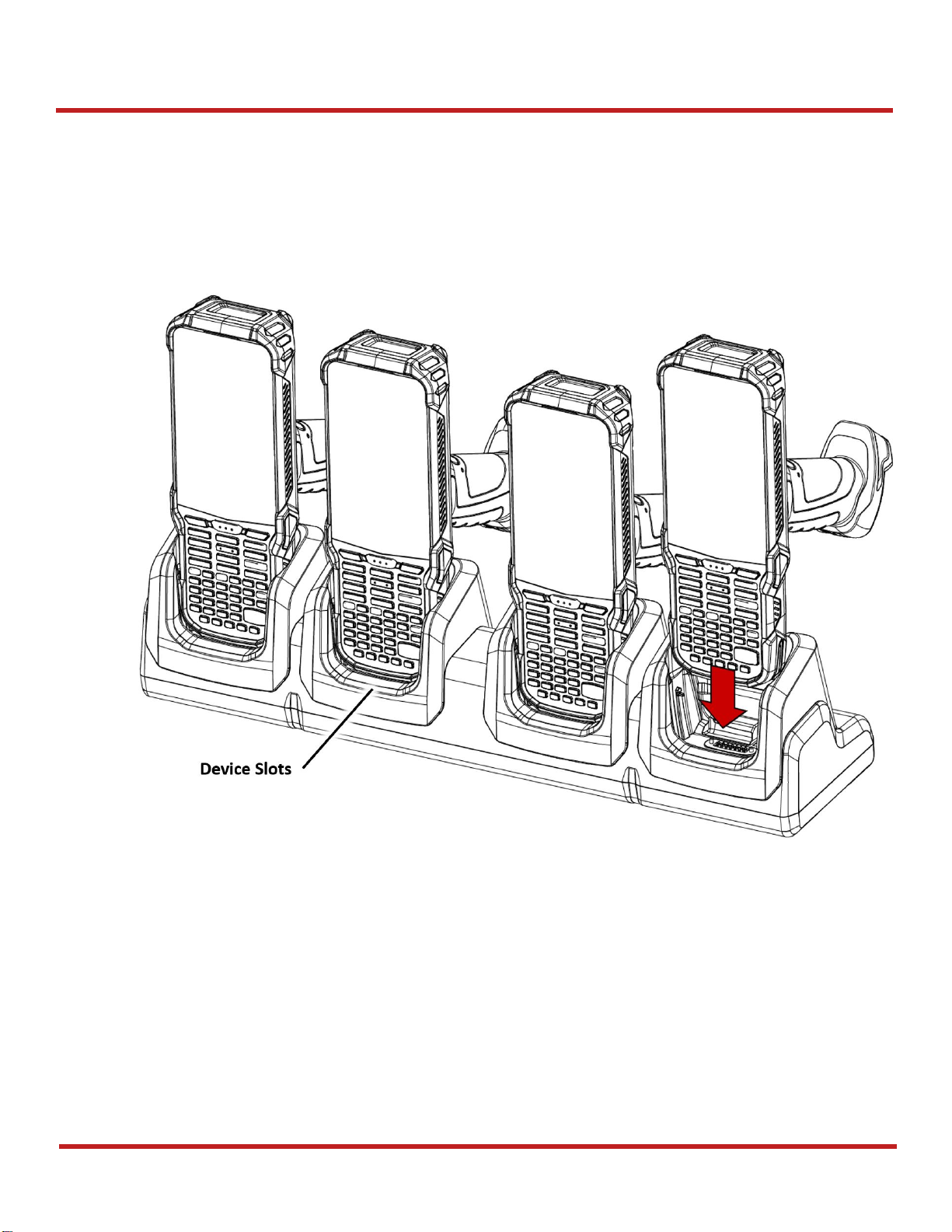 Device Slots