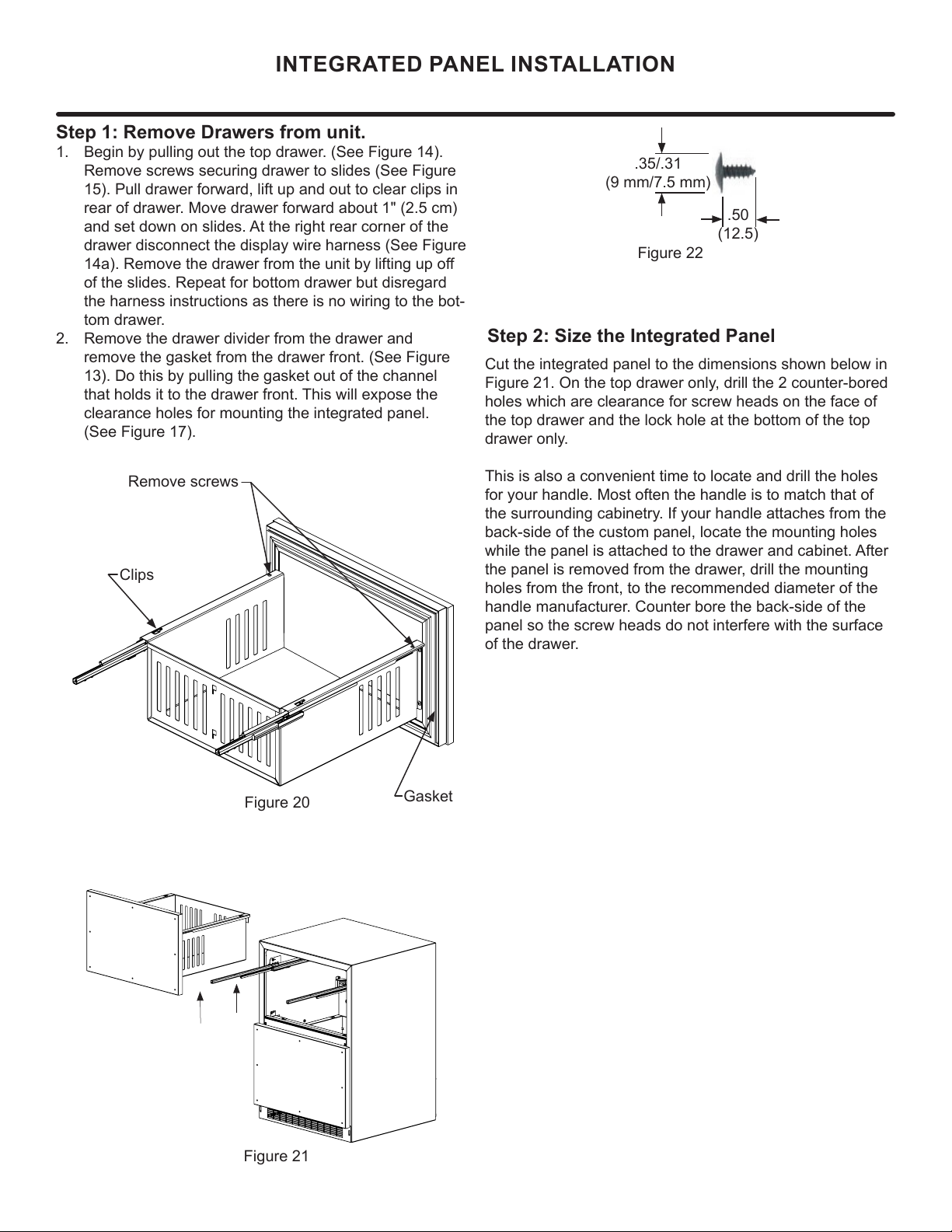 INTEGRATED PANEL INSTALLATION

Step 1: Remove Drawers from unit.

1. Begin by pulling out the top drawer. (See Figure 14). Remove screws securing drawer to slides (See Figure 15). Pull drawer forward, lift up and out to clear clips in rear of drawer. Move drawer forward about 1" (2.5 cm) and set down on slides. At the right rear corner of the drawer disconnect the display wire harness (See Figure 14a). Remove the drawer from the unit by lifting up off of the slides. Repeat for bottom drawer but disregard the harness instructions as there is no wiring to the bottom drawer.

2. Remove the drawer divider from the drawer and remove the gasket from the drawer front. (See Figure 13). Do this by pulling the gasket out of the channel that holds it to the drawer front. This will expose the clearance holes for mounting the integrated panel. (See Figure 17).

Remove screws

Clips

Gasket

Figure 20

Figure 21

.35/.31
(9 mm/7.5 mm)

.50
(12.5)

Figure 22

Step 2: Size the Integrated Panel

Cut the integrated panel to the dimensions shown below in Figure 21. On the top drawer only, drill the 2 counter-bored holes which are clearance for screw heads on the face of the top drawer and the lock hole at the bottom of the top drawer only.

This is also a convenient time to locate and drill the holes for your handle. Most often the handle is to match that of the surrounding cabinetry. If your handle attaches from the back-side of the custom panel, locate the mounting holes while the panel is attached to the drawer and cabinet. After the panel is removed from the drawer, drill the mounting holes from the front, to the recommended diameter of the handle manufacturer. Counter bore the back-side of the panel so the screw heads do not interfere with the surface of the drawer.