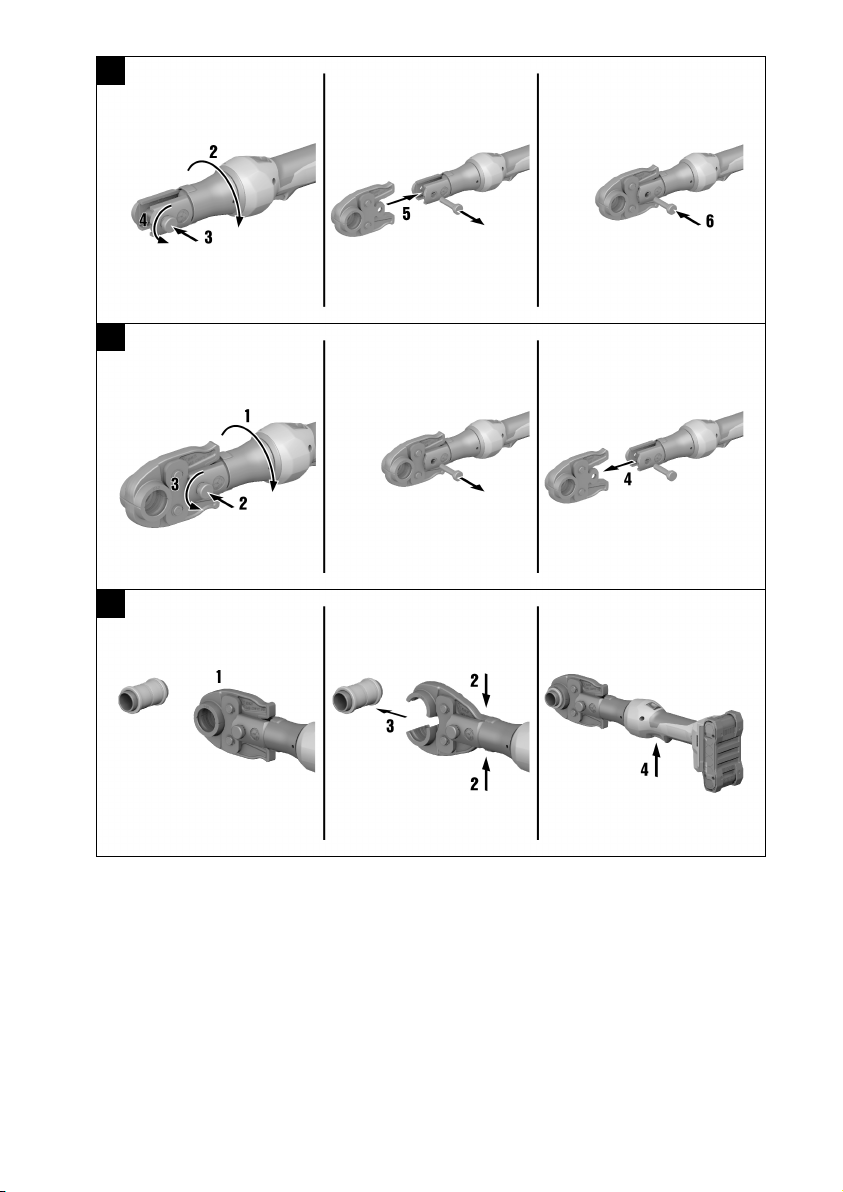 2
4
3
5
6
1
3
2
4
1
2
3
2
4