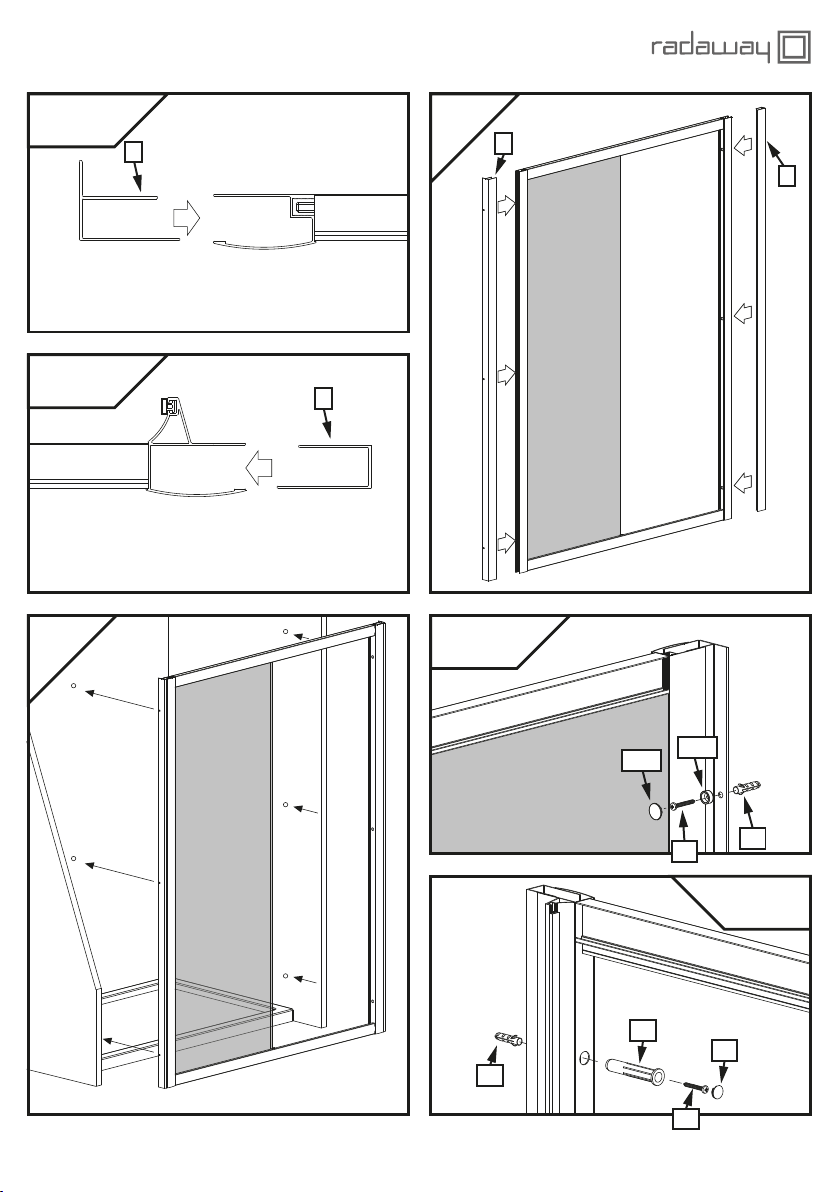 radaway