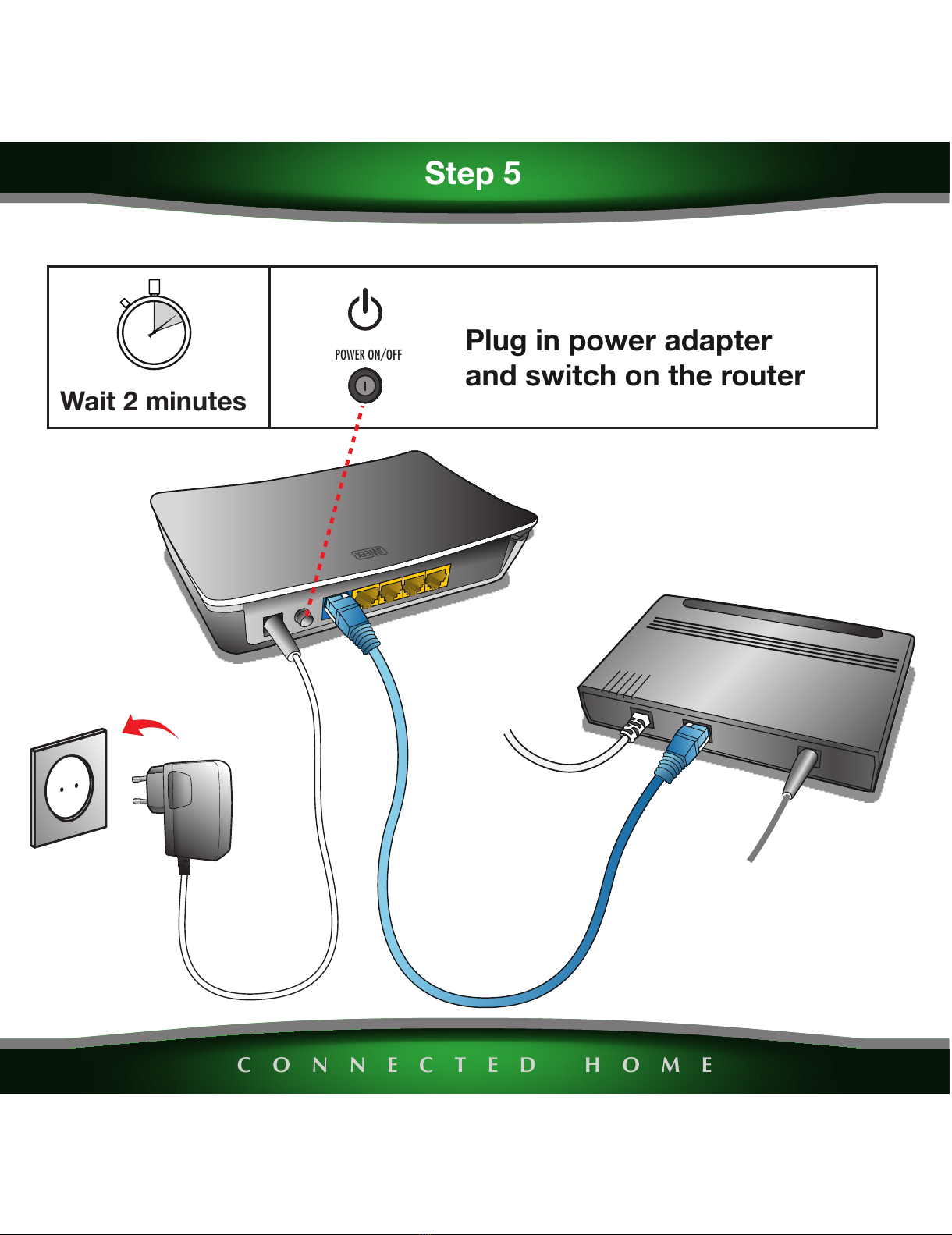 Step 5

Wait 2 minutes

POWER ON/OFF

Plug in power adapter and switch on the router

SITECOM

CONNECTED HOME