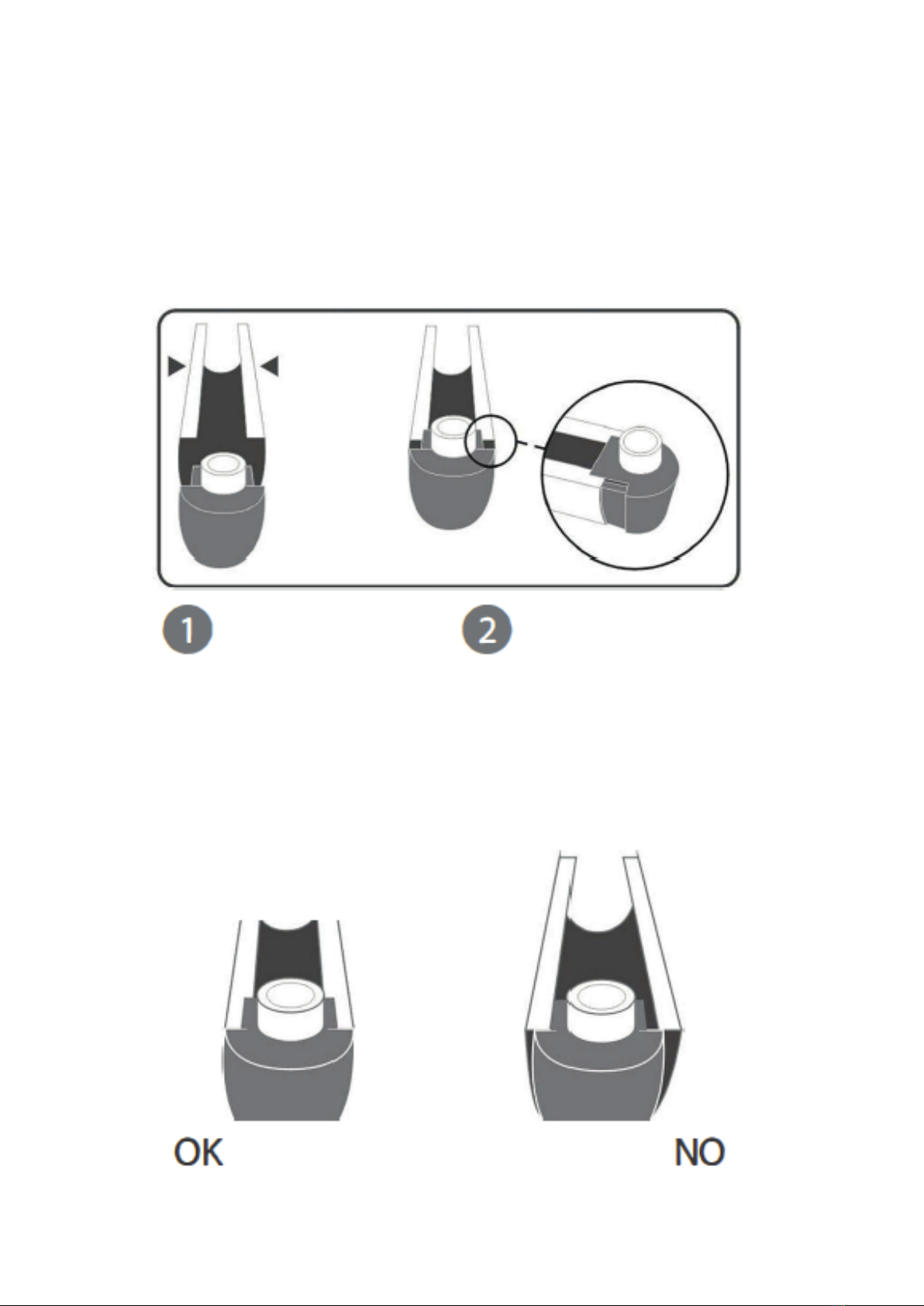 1

2

OK

NO