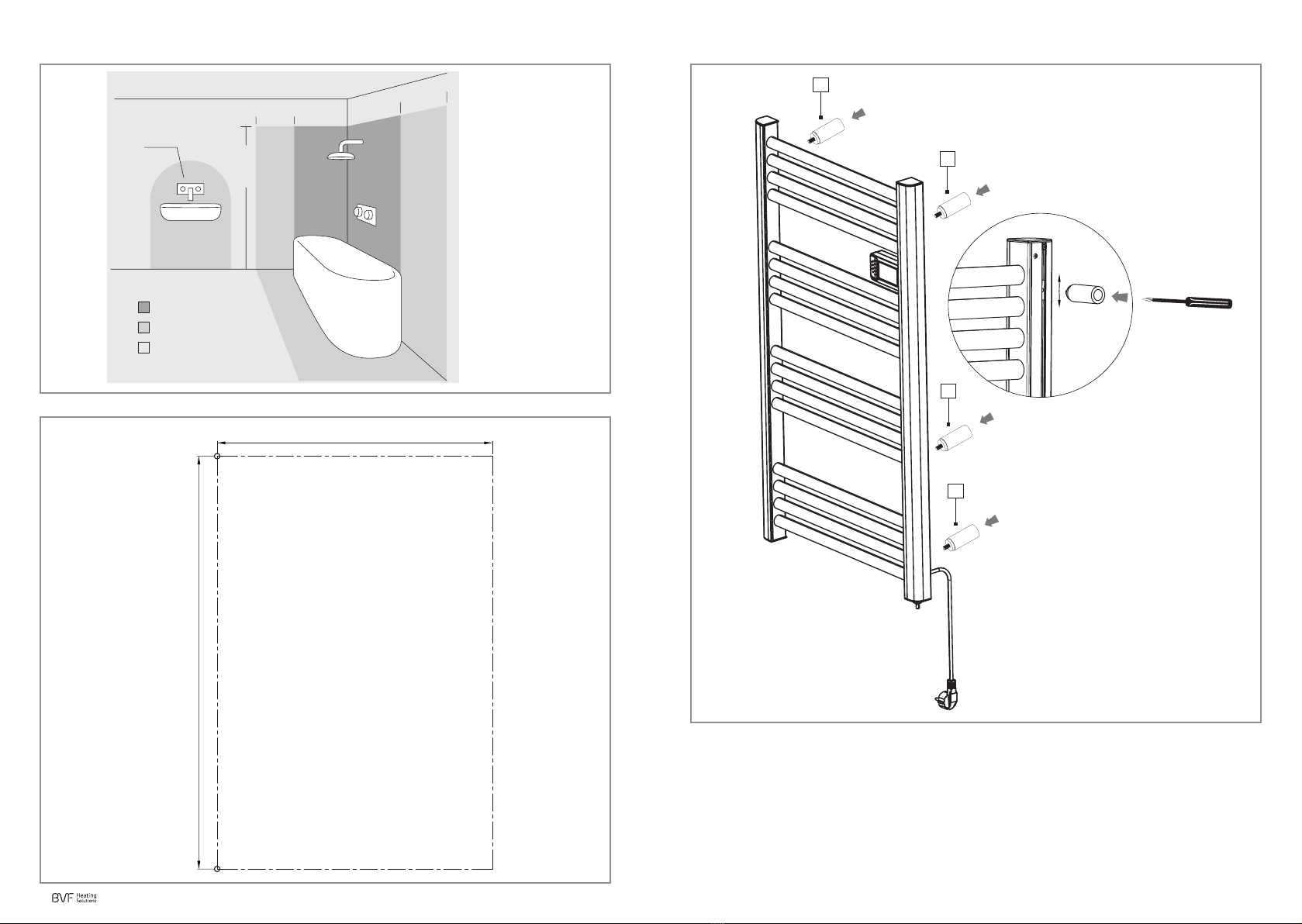 BVF Heating Solutions