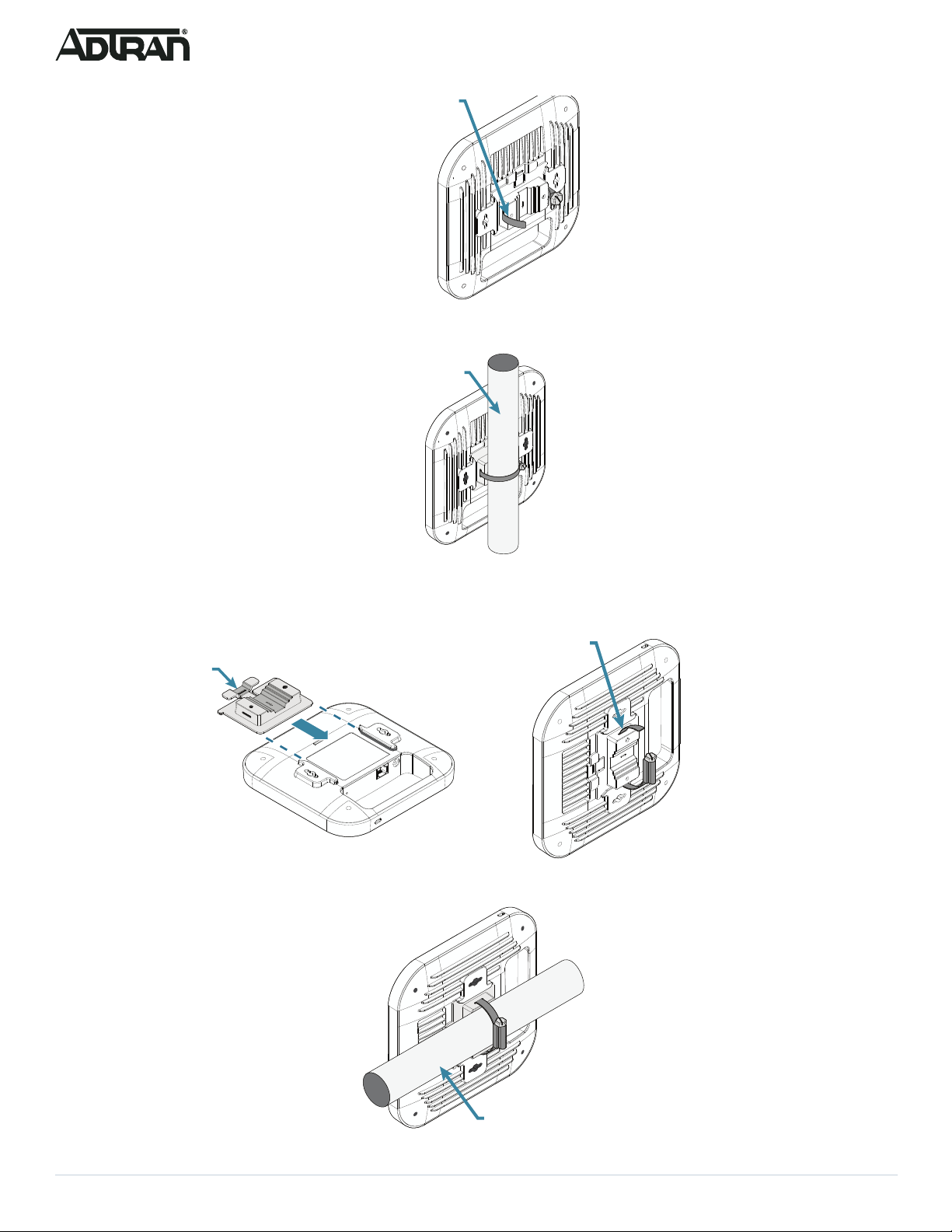 ADTRAN®