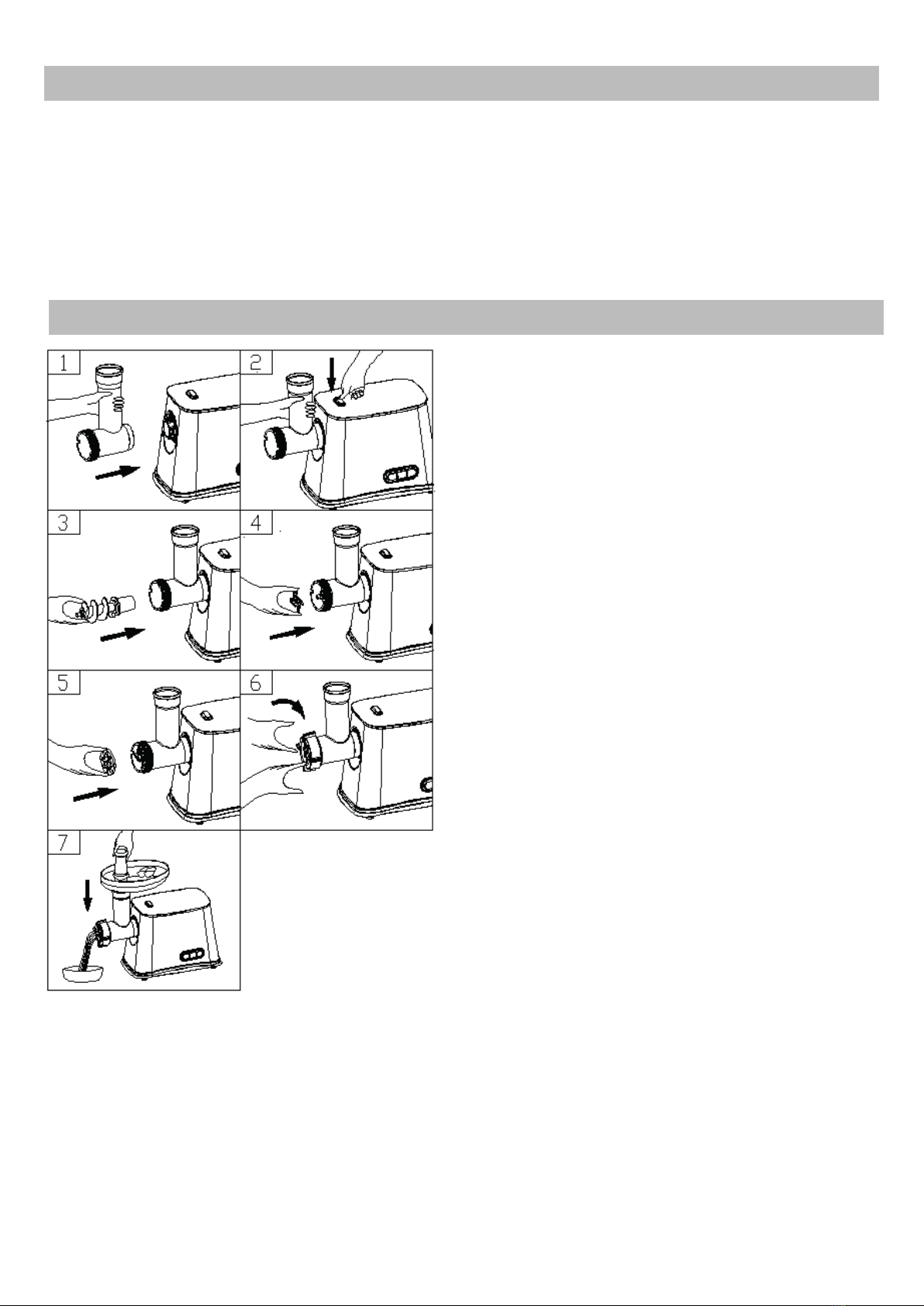 1

2

3

4

5

6

7