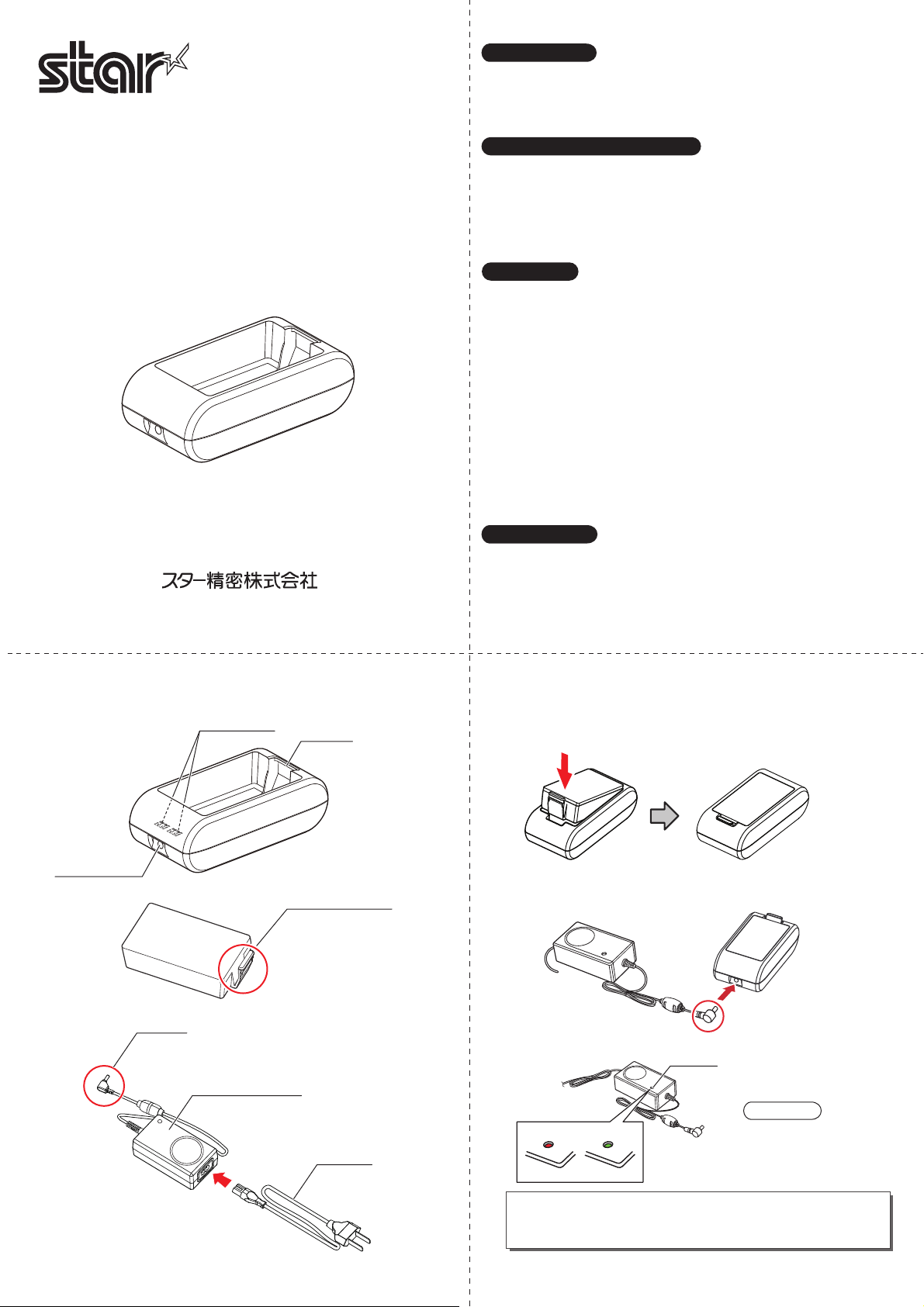 star

スター精密株式会社