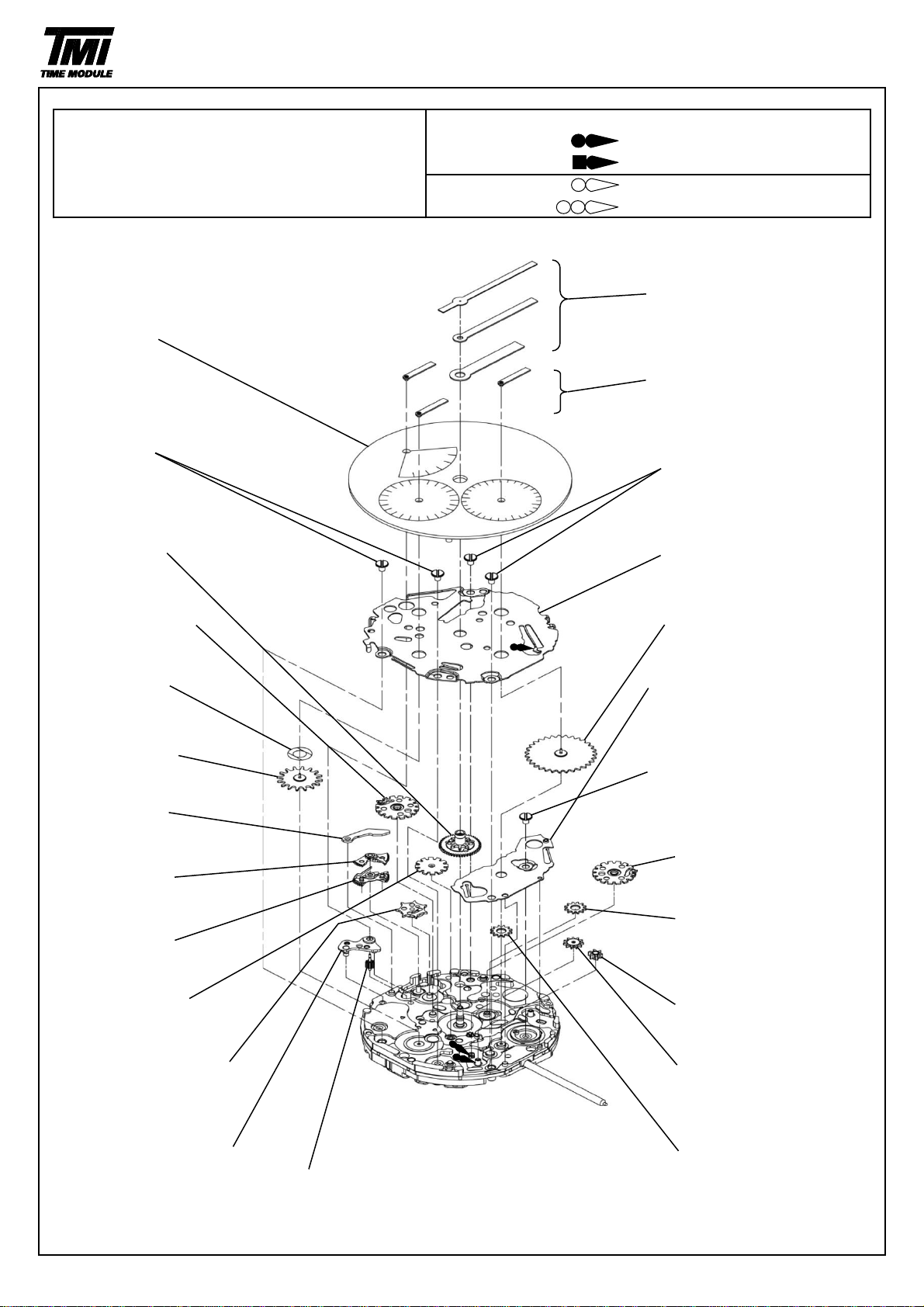 TMI
TIME MODULE