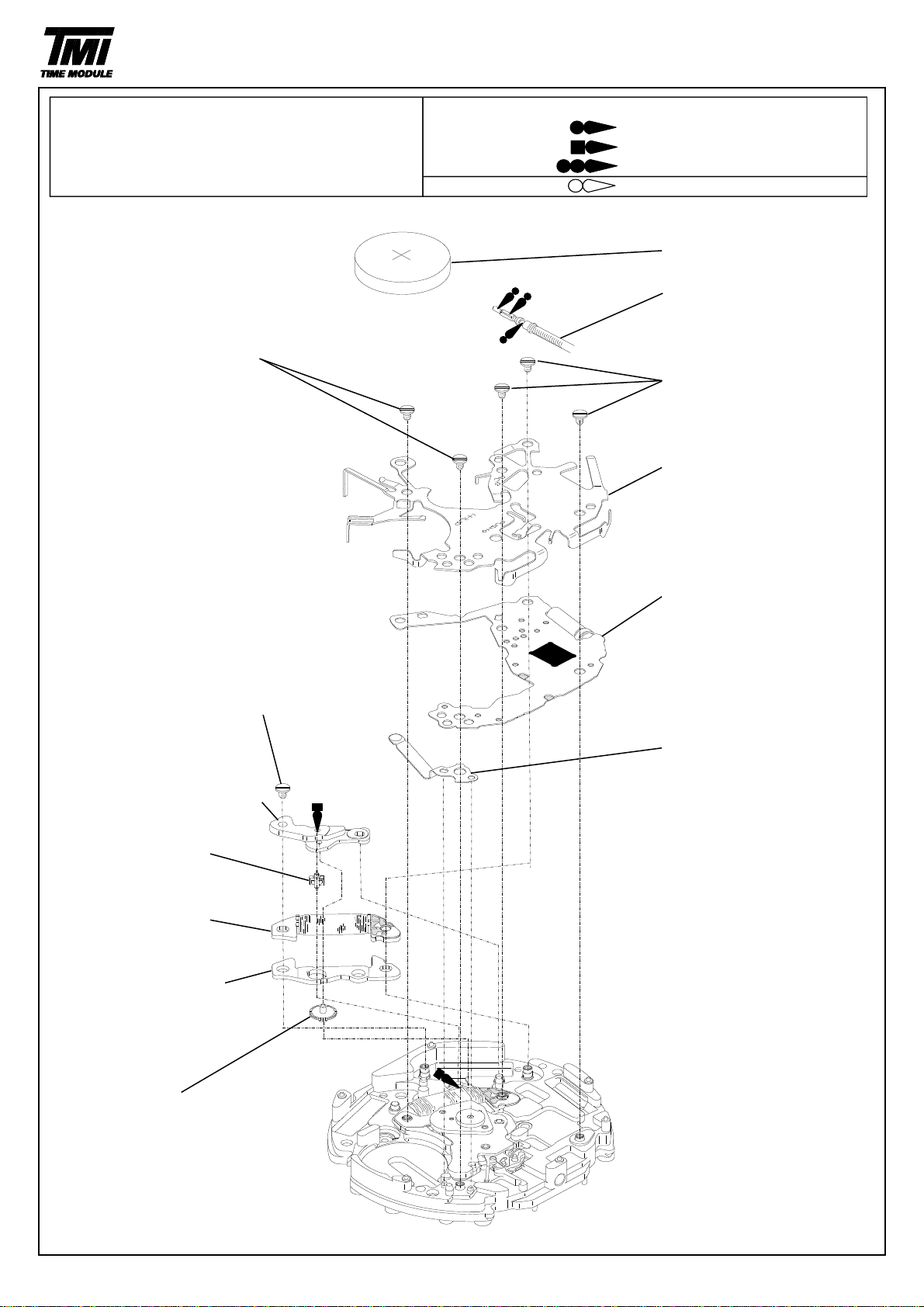 TMI
TIME MODULE