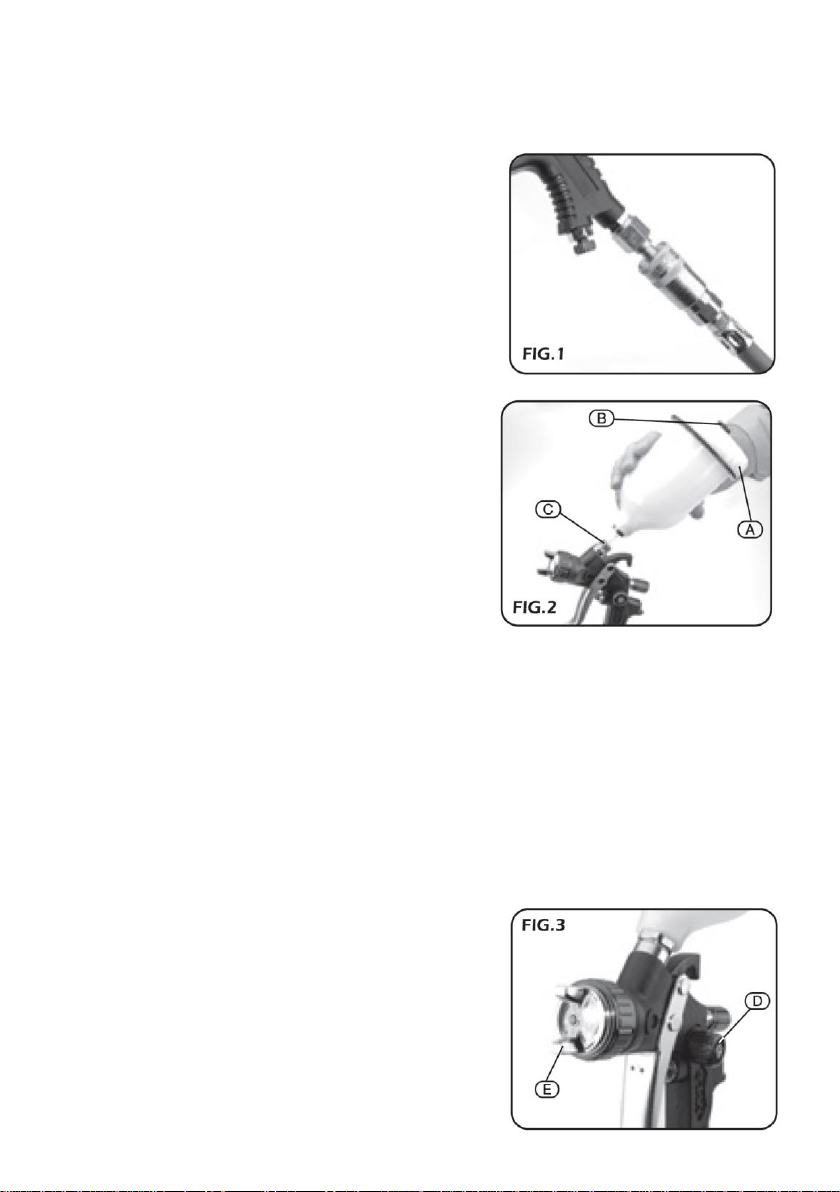 FIG.1

B

C

A

FIG.2

FIG.3

D

E