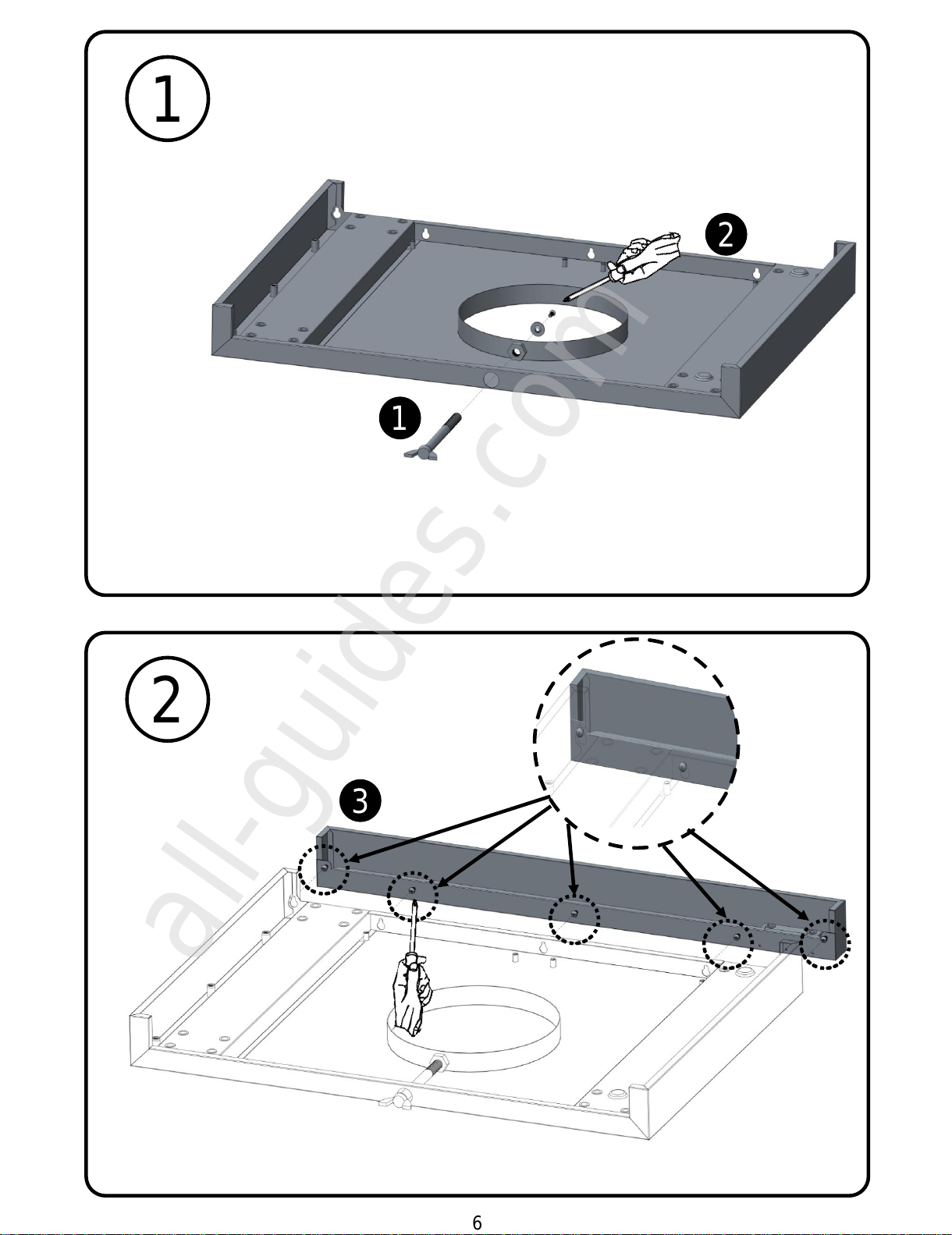 1

2

1

all-guides.com

2

3

6