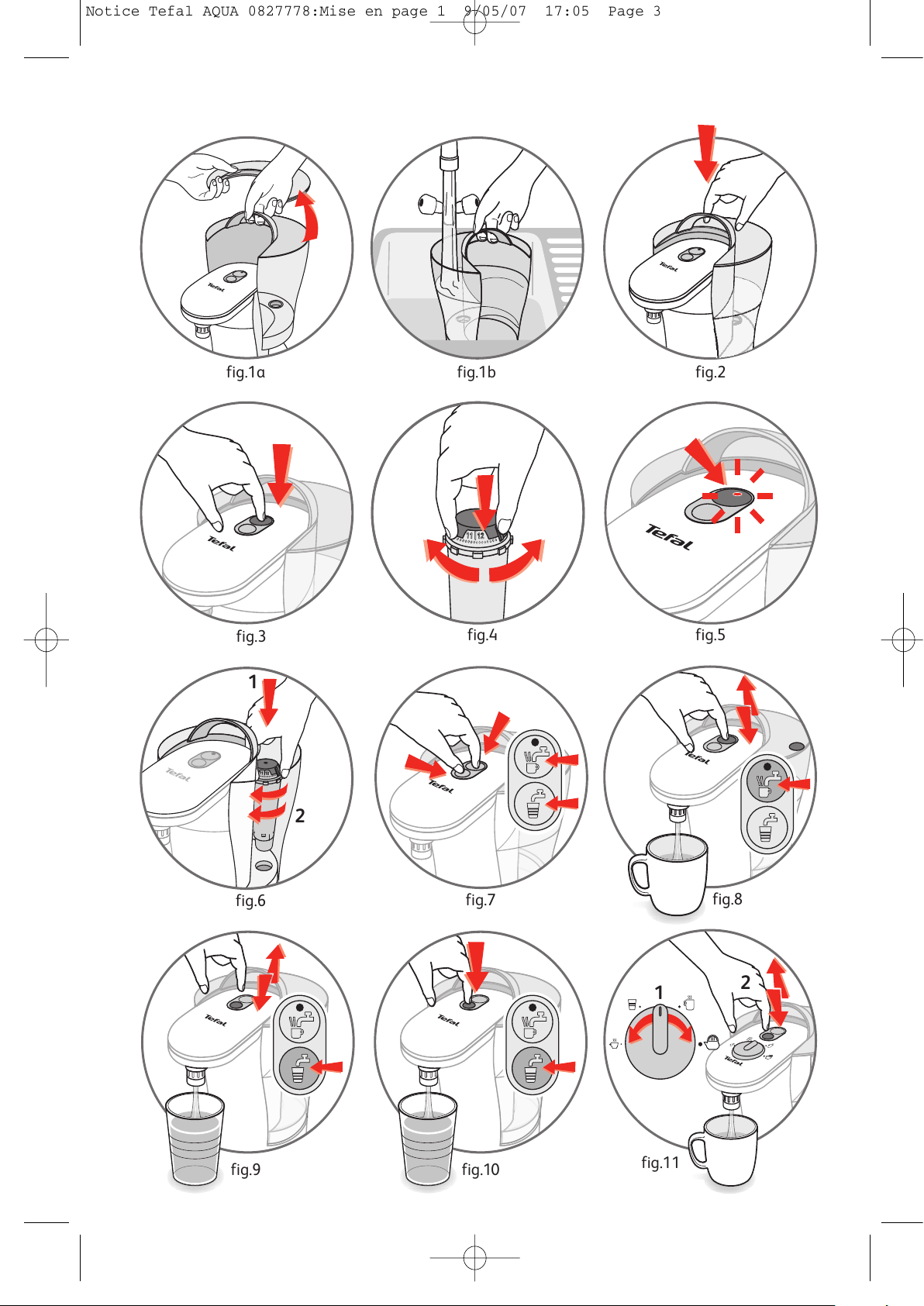 Notice Tefal AQUA 0827778:Mise en page 1 9/05/07 17:05 Page 3

Tefal

fig.1a

fig.1b

Tefal

fig.2

Tefal

fig.3

11 12

fig.4

Tefal

fig.5

1

Tefal

2

fig.6

Tefal

fig.7

Tefal

fig.8

Tefal

fig.9

Tefal

fig.10

1

2

Tefal

fig.11