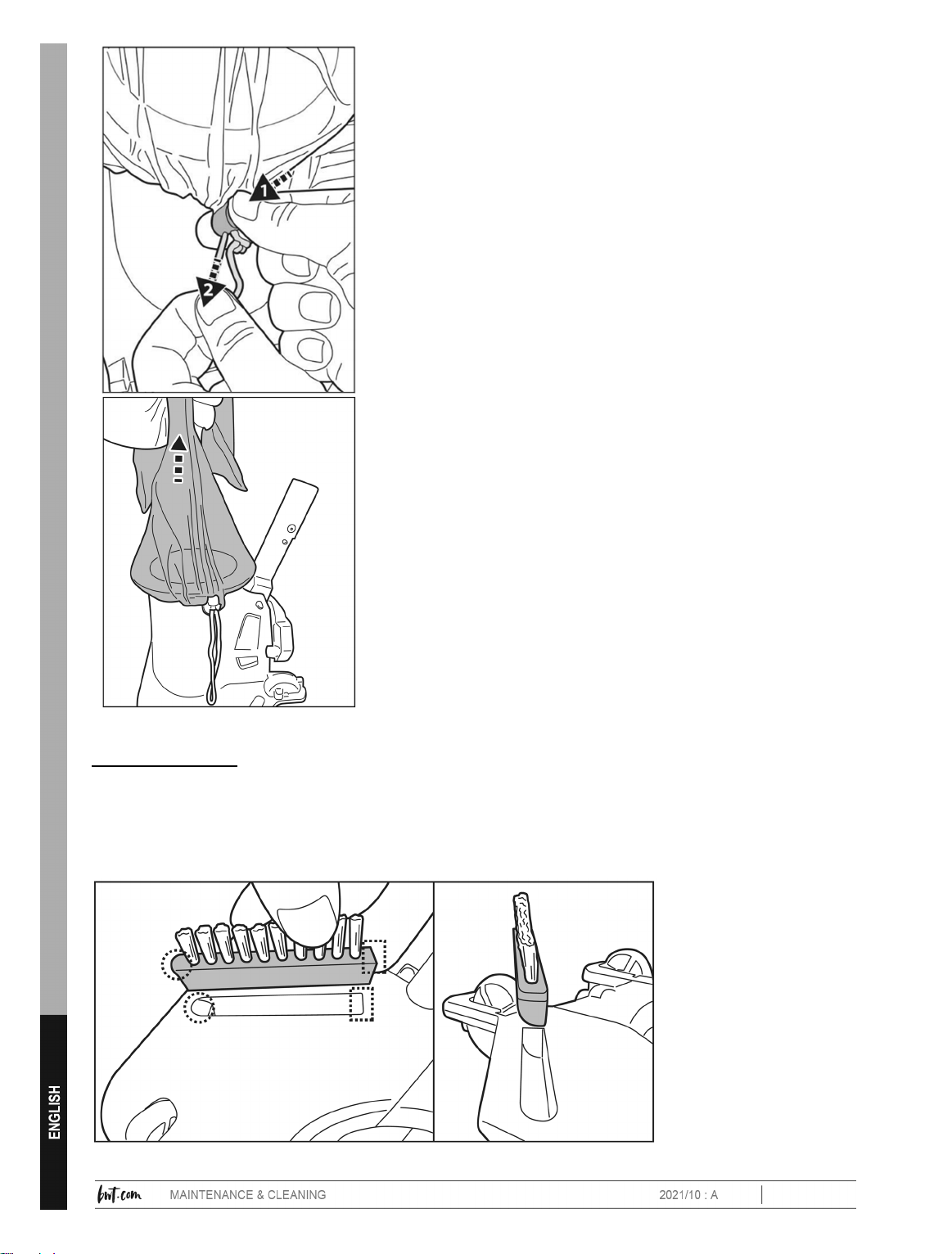 1

2

ENGLISH

bwt.com MAINTENANCE & CLEANING 2021/10 : A