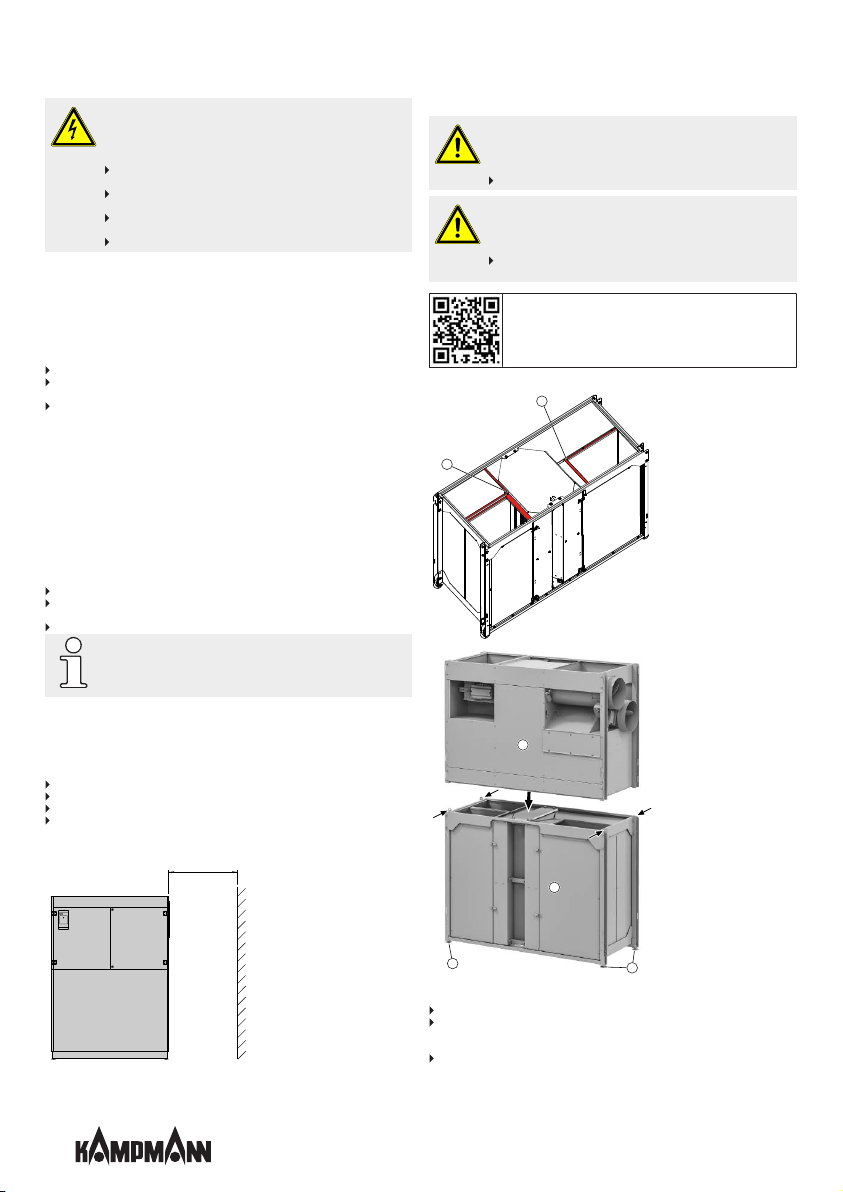 KAMPMANN