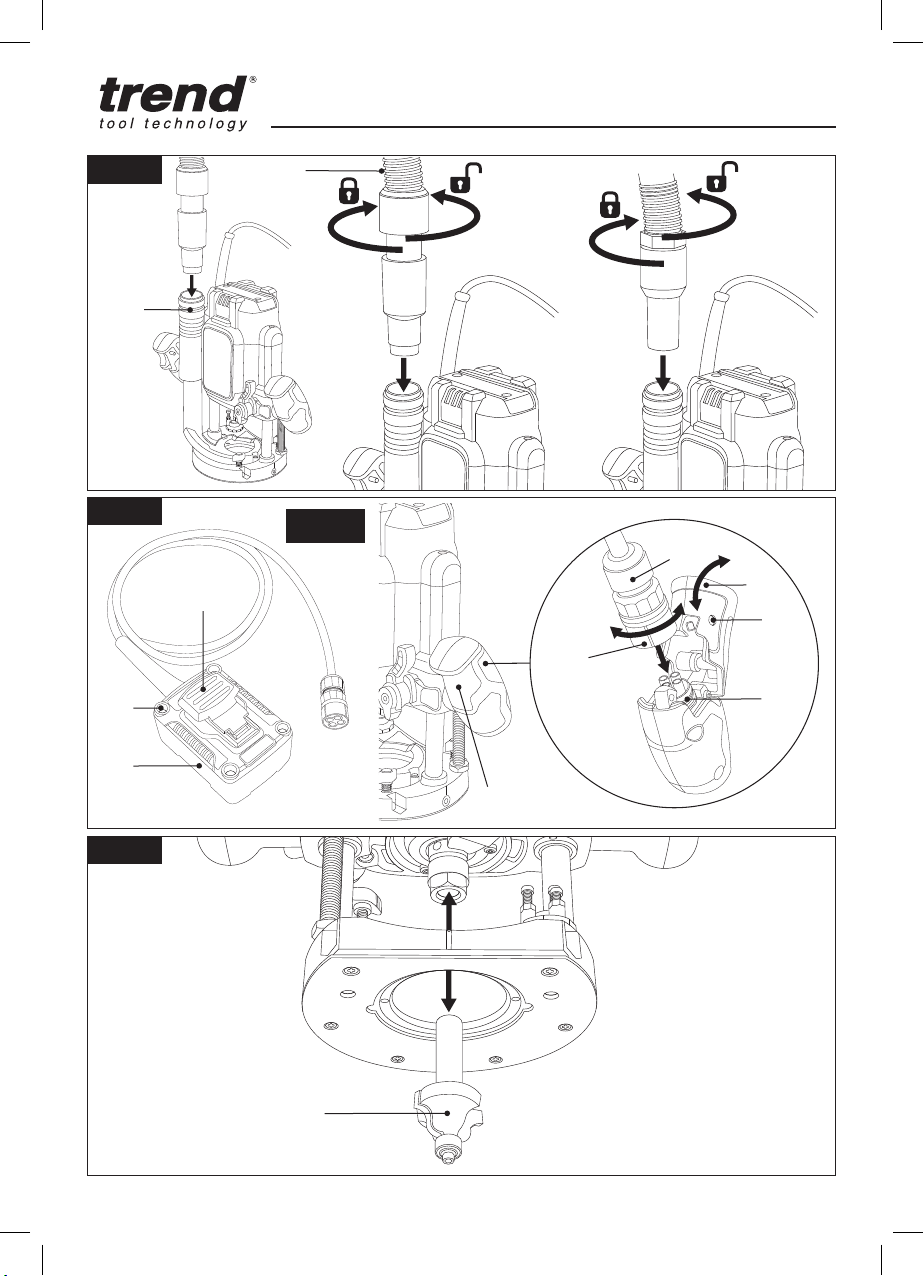 trend®
tool technology