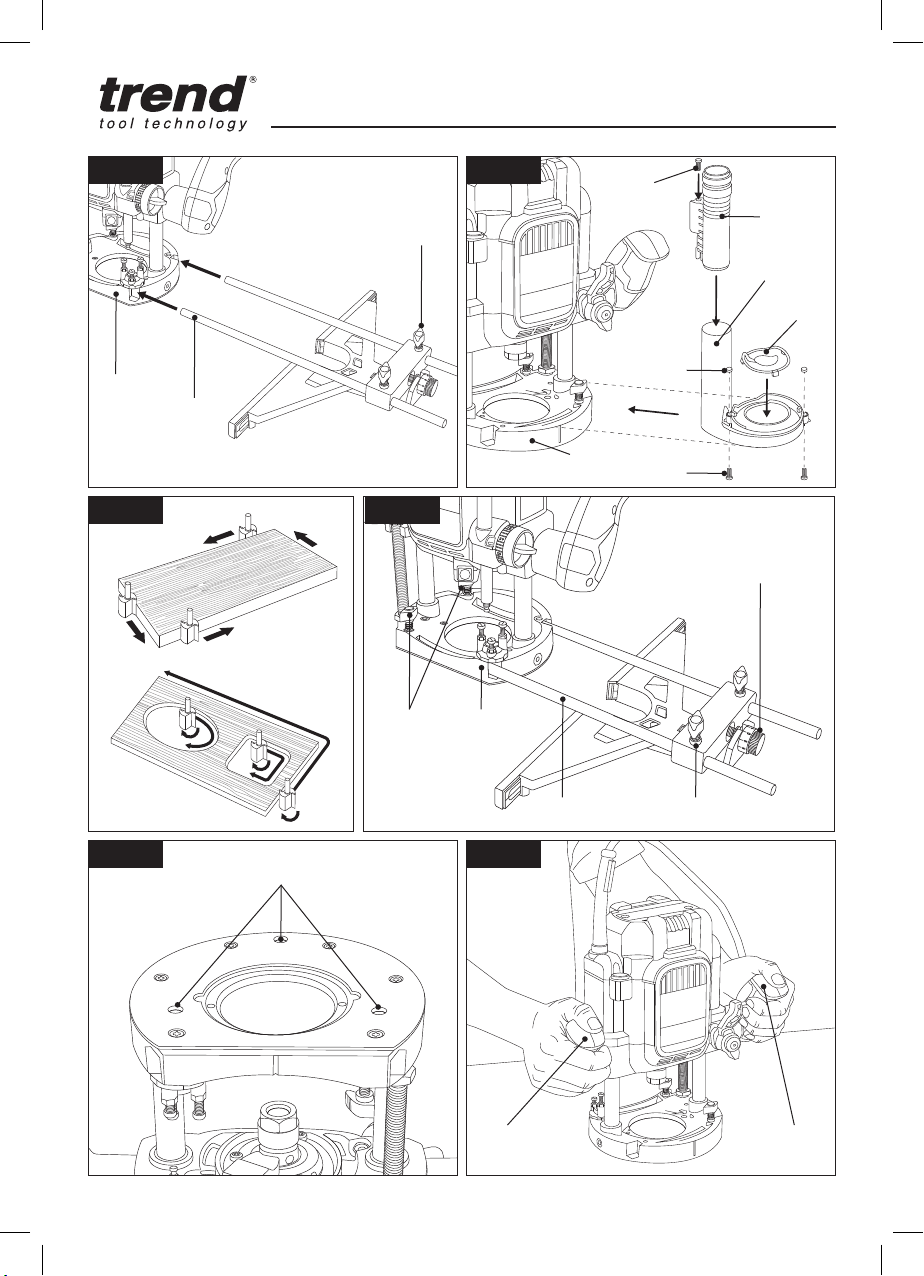 trend®
tool technology