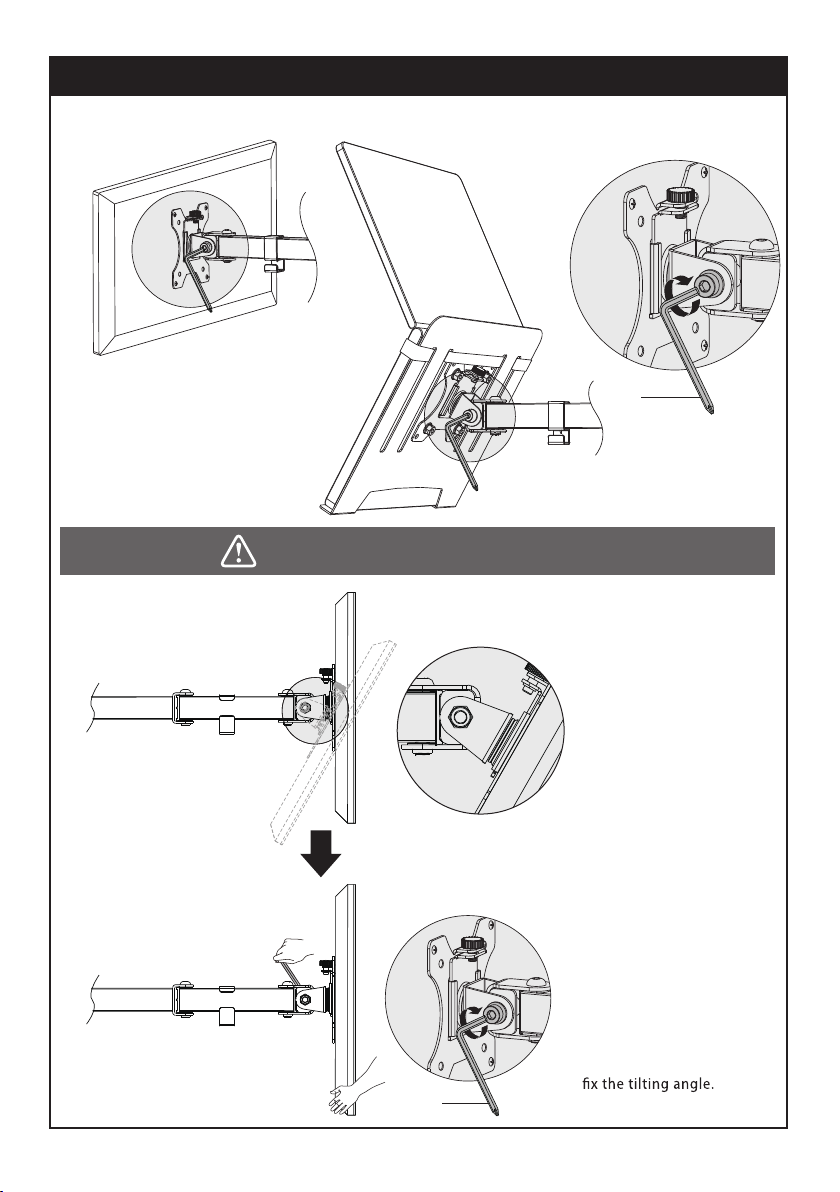 fix the tilting angle.