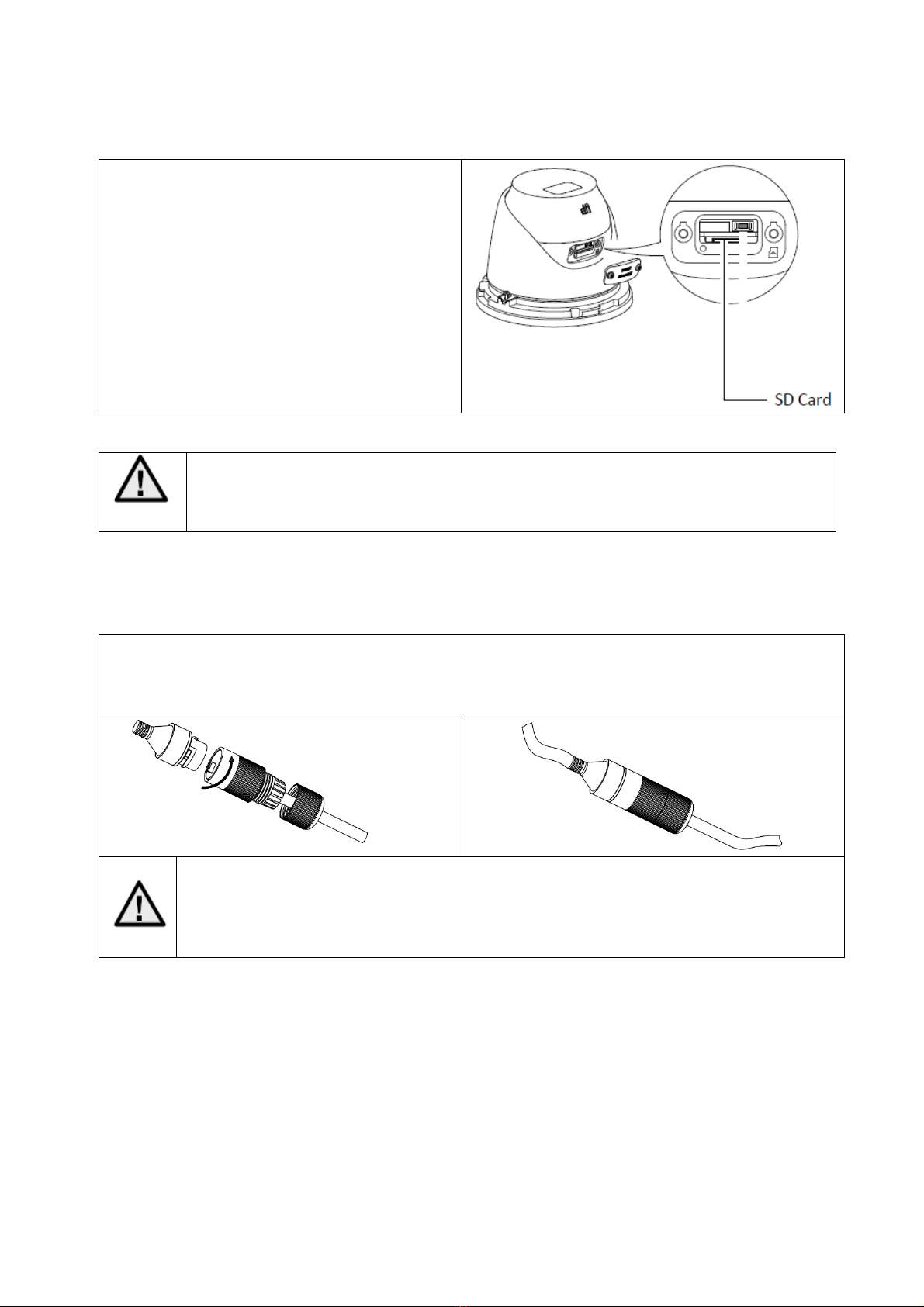 SD Card