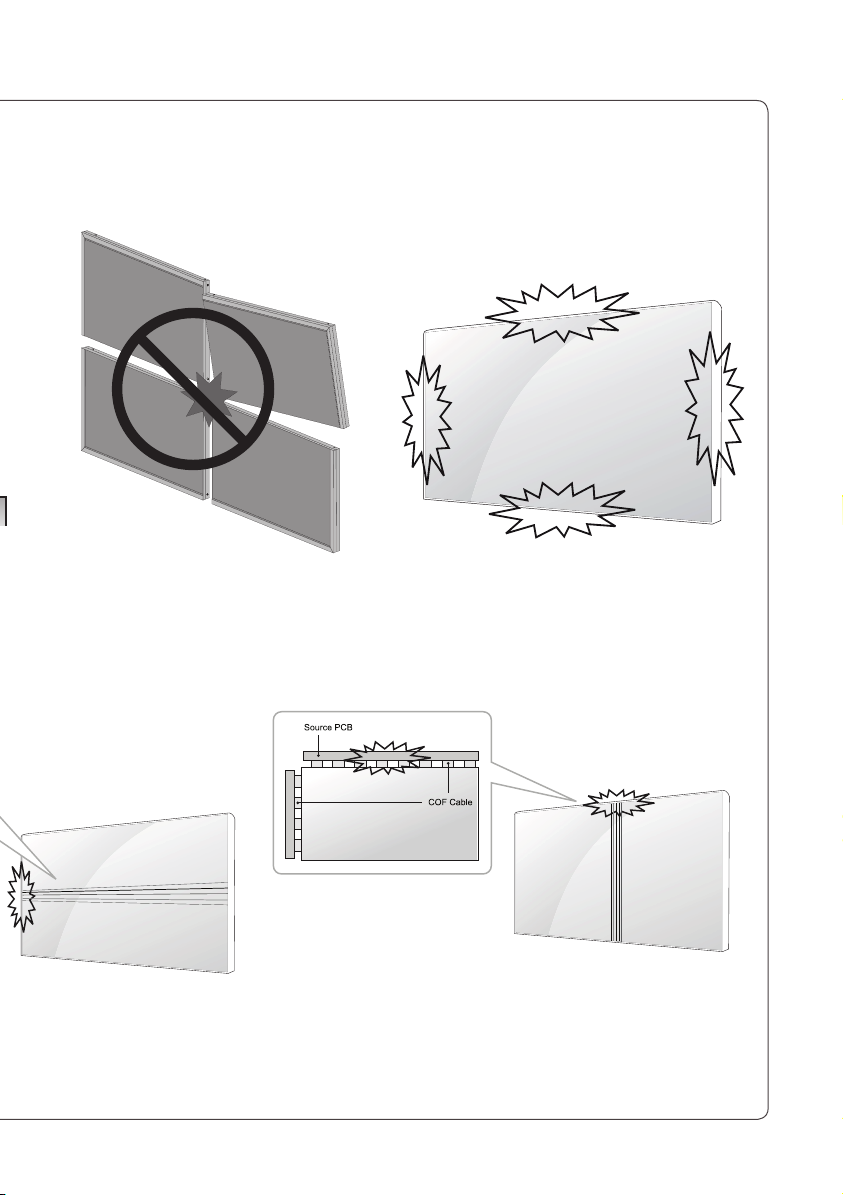 Source PCB

COF Cable