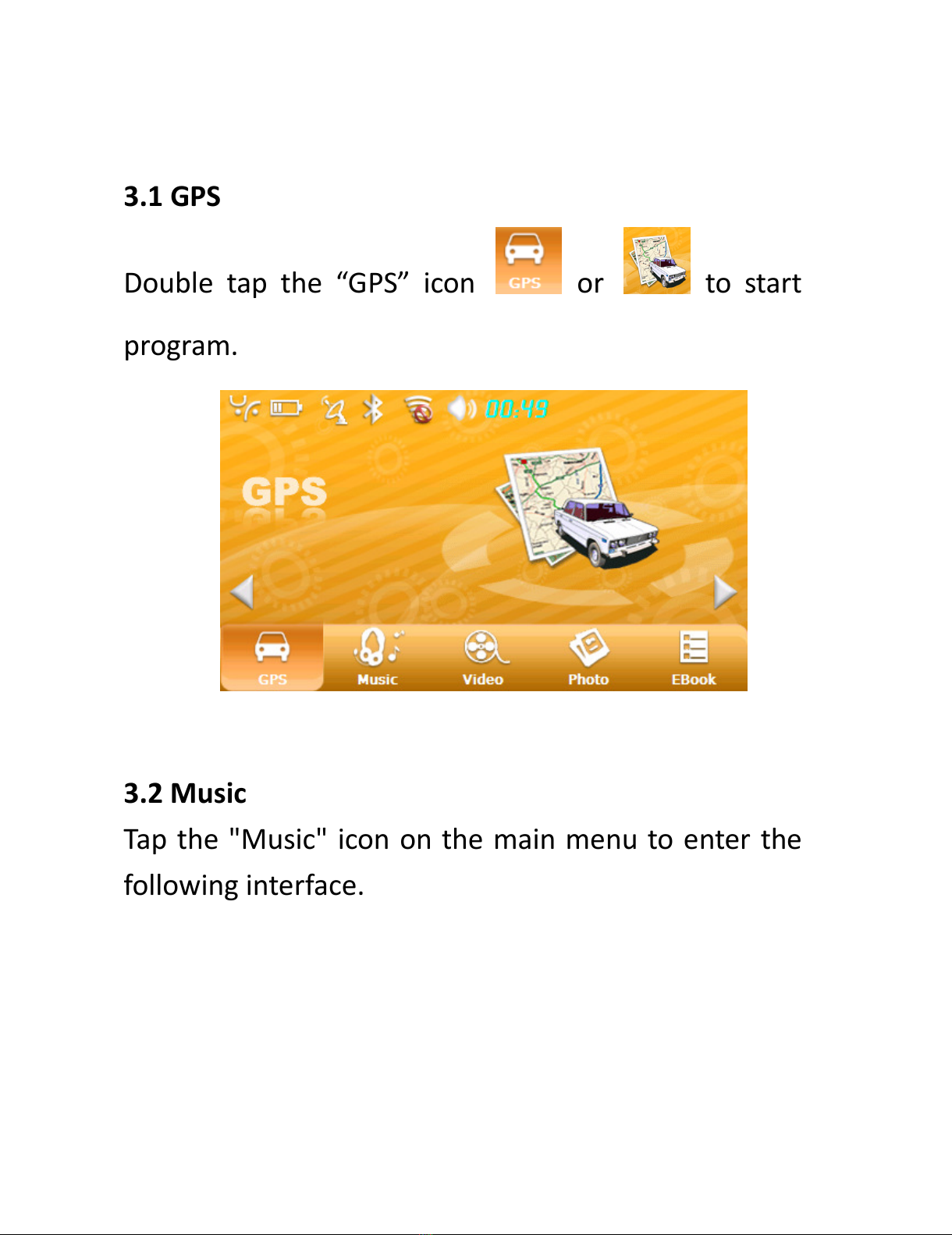 3.1 GPS

Double tap the “GPS” icon GPS or to start program.

00:49

GPS

GPS Music Video Photo EBook

3.2 Music

Tap the "Music" icon on the main menu to enter the following interface.