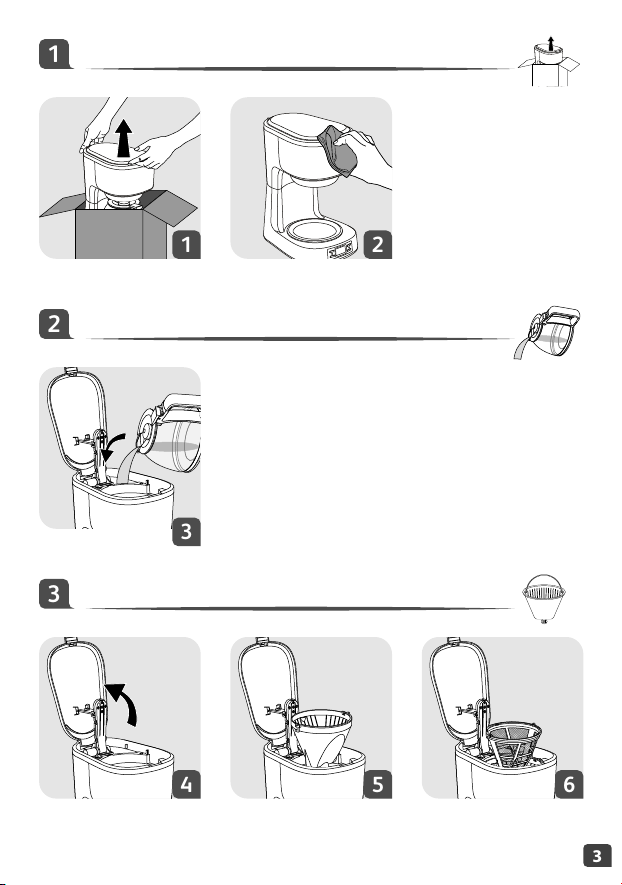 1

1

2

2

3

3

4

5

6

3