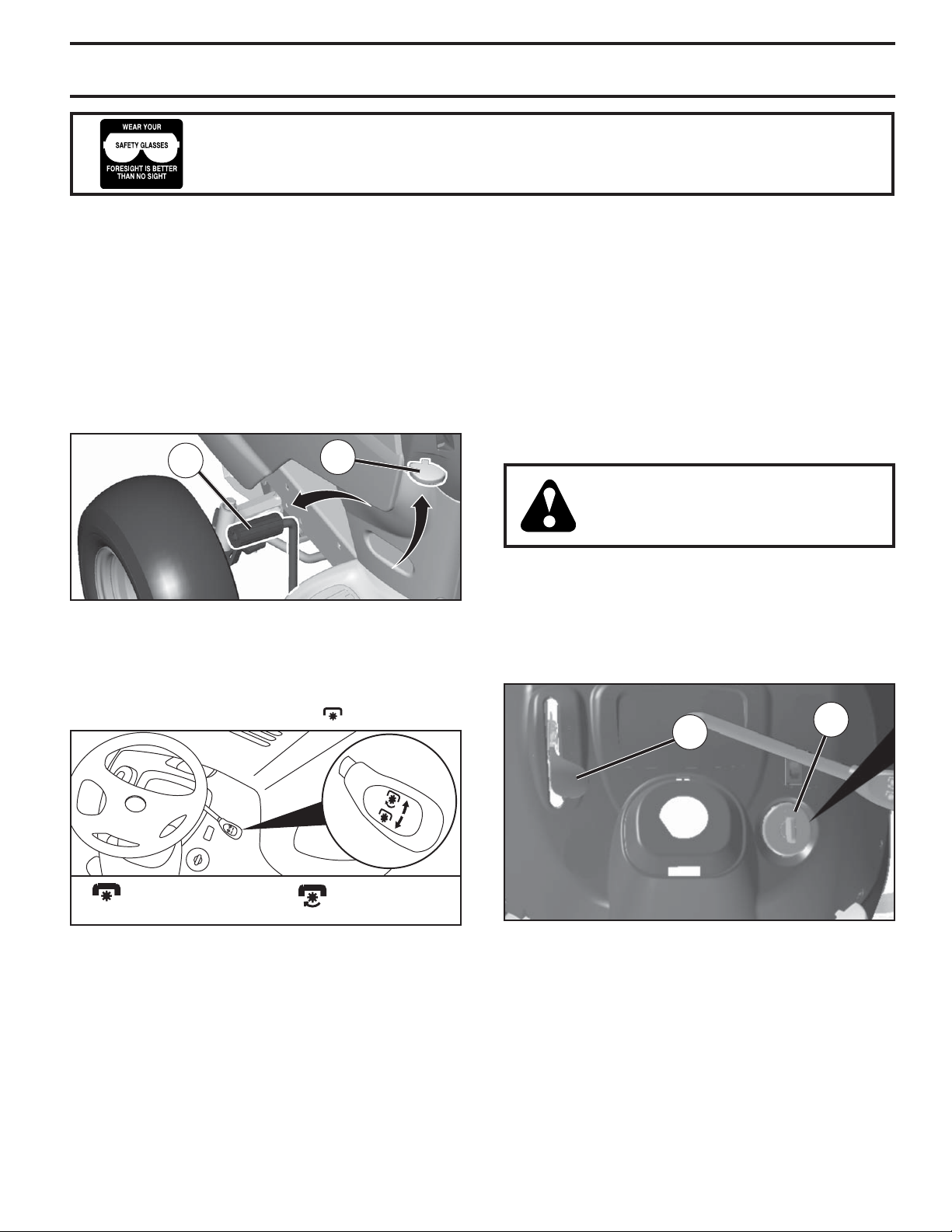 WEAR YOUR
SAFETY GLASSES
FORESIGHT IS BETTER THAN NO SIGHT