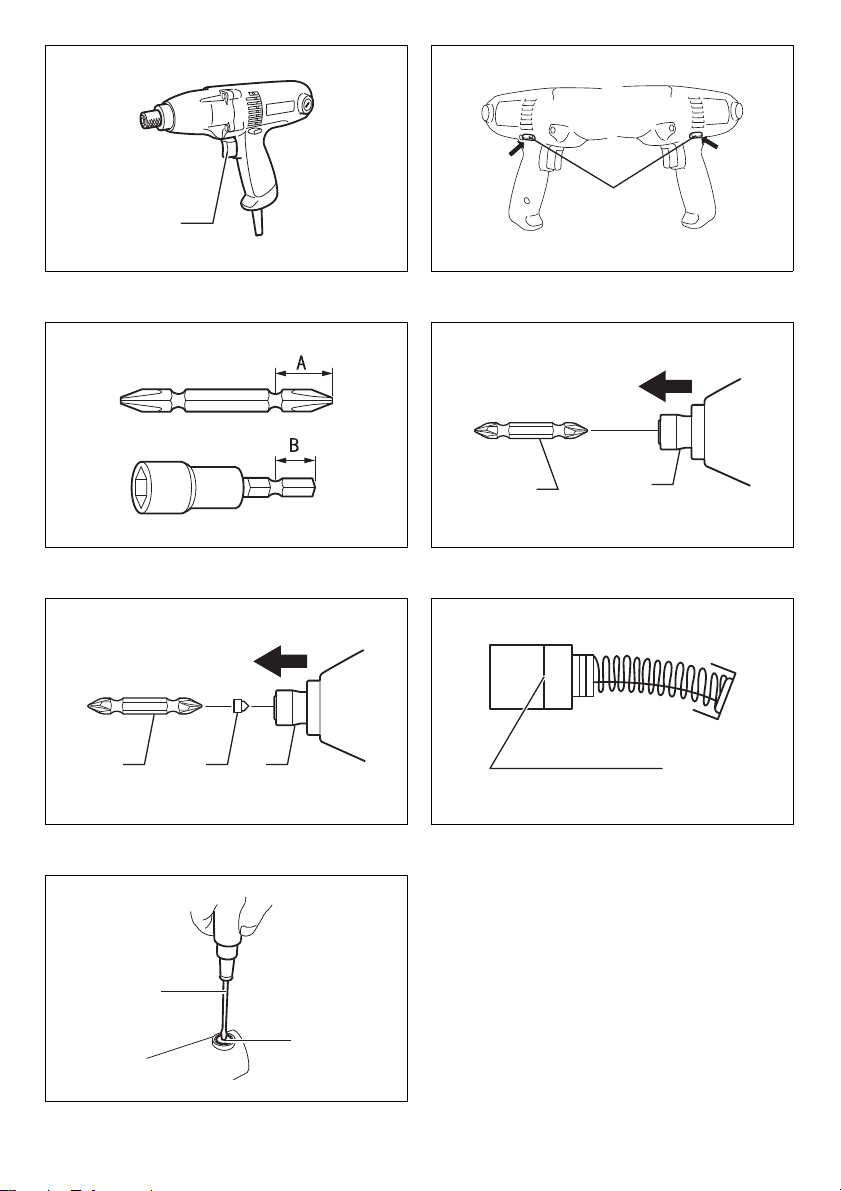 A

B