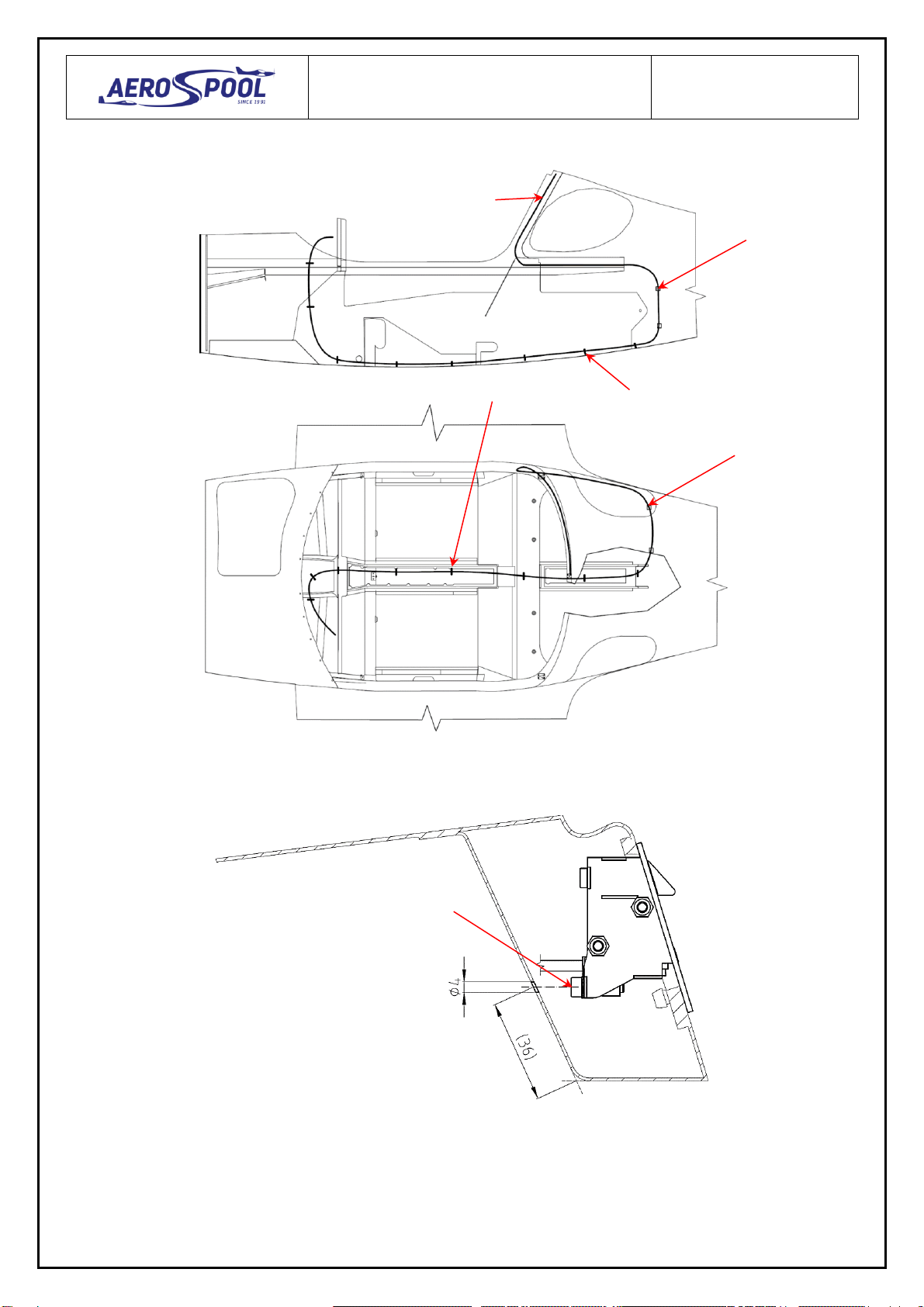 AEROSPOOL
SINCE 1991

$\phi 4$

(36)